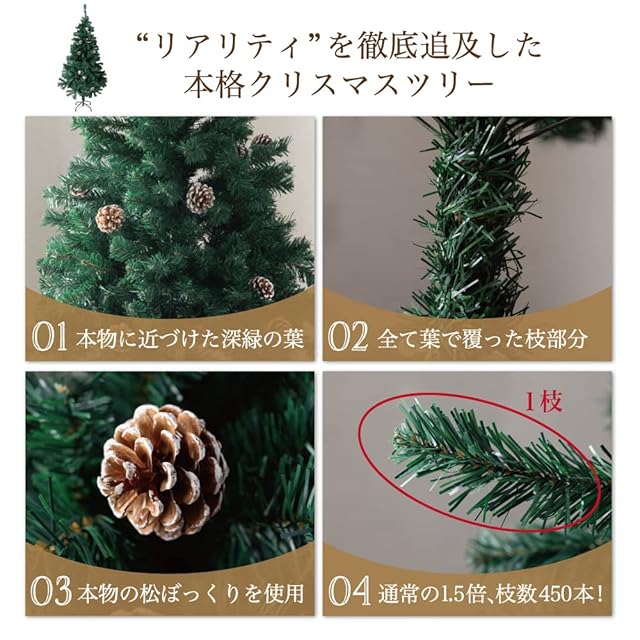 “リアリティ”を徹底追及した
本格クリスマスツリー

01 本物に近づけた深緑の葉

02 全て葉で覆った枝部分

03 本物の松ぼっくりを使用

1枝

04 通常の1.5倍、枝数450本！