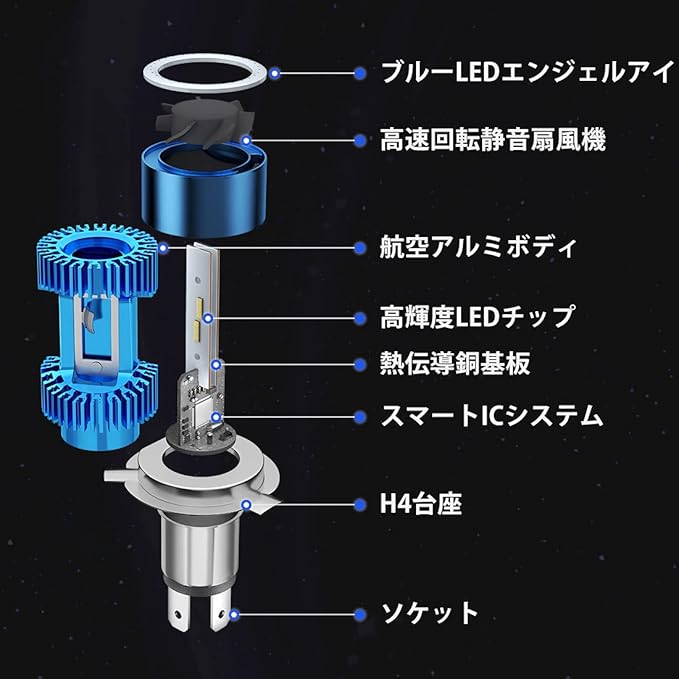 ブルーLEDエンジェルアイ

高速回転静音扇風機

航空アルミボディ

高輝度LEDチップ

熱伝導銅基板

スマートICシステム

H4台座

ソケット