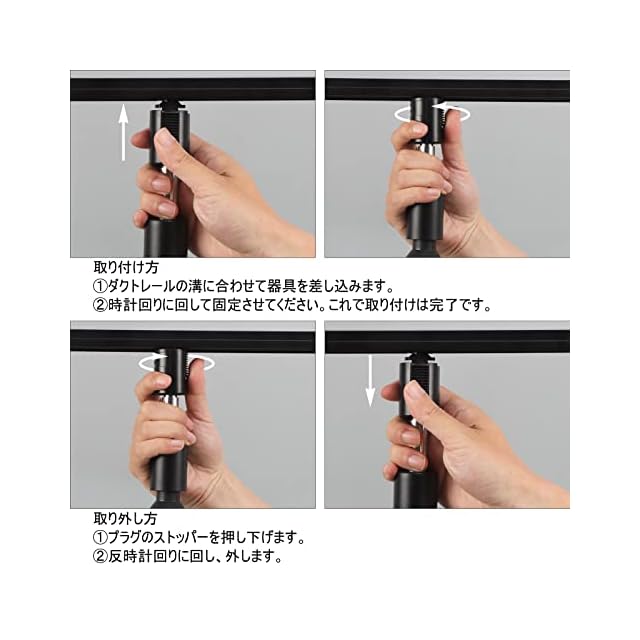 取り付け方
①ダクトレールの溝に合わせて器具を差し込みます。
②時計回りに回して固定させてください。これで取り付けは完了です。

取り外し方
①プラグのストッパーを押し下げます。
②反時計回りに回し、外します。