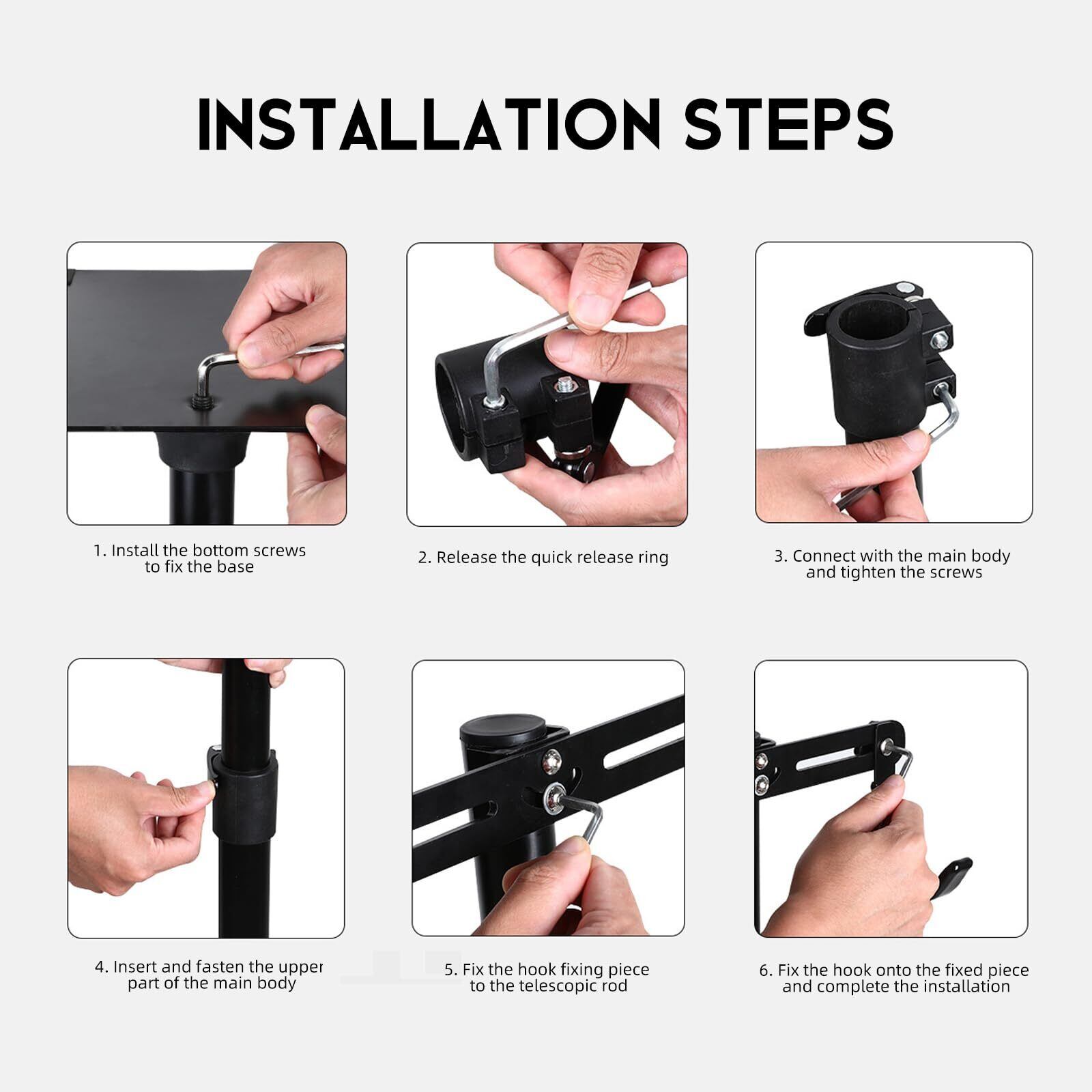 INSTALLATION STEPS

1. Install the bottom screws to fix the base

2. Release the quick release ring

3. Connect with the main body and tighten the screws

4. Insert and fasten the upper part of the main body

5. Fix the hook fixing piece to the telescopic rod

6. Fix the hook onto the fixed piece and complete the installation