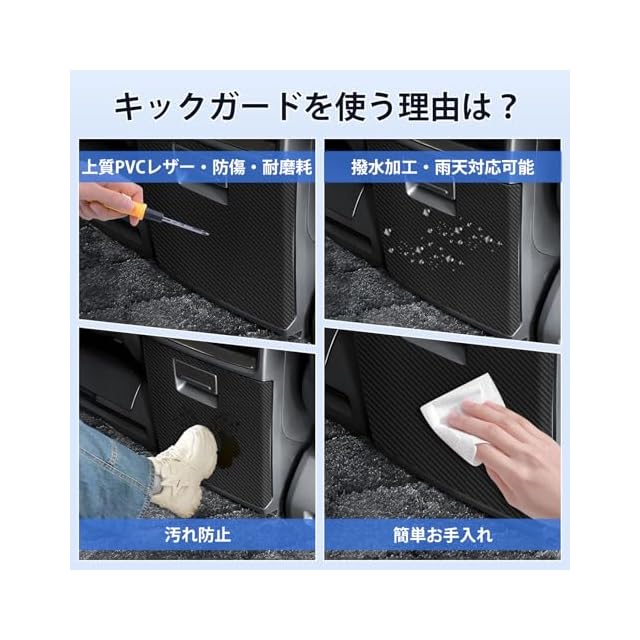 キックガードを使う理由は？

上質PVCレザー・防傷・耐磨耗

撥水加工・雨天対応可能

汚れ防止

簡単お手入れ