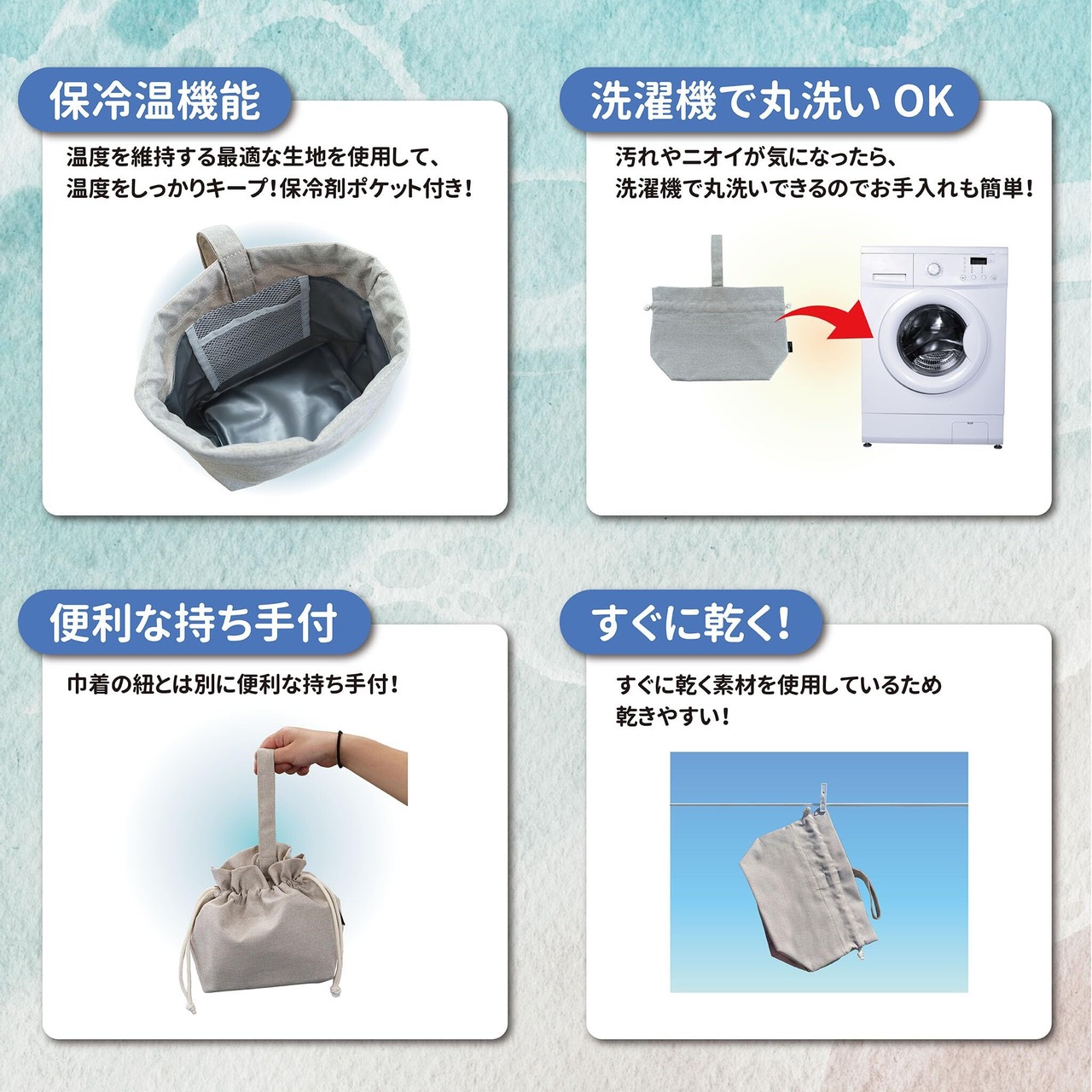 保冷温機能

温度を維持する最適な生地を使用して、温度をしっかりキープ！保冷剤ポケット付き！

洗濯機で丸洗い OK

汚れやニオイが気になったら、洗濯機で丸洗いできるのでお手入れも簡単！

便利な持ち手付

巾着の紐とは別に便利な持ち手付！

すぐに乾く！

すぐに乾く素材を使用しているため乾きやすい！