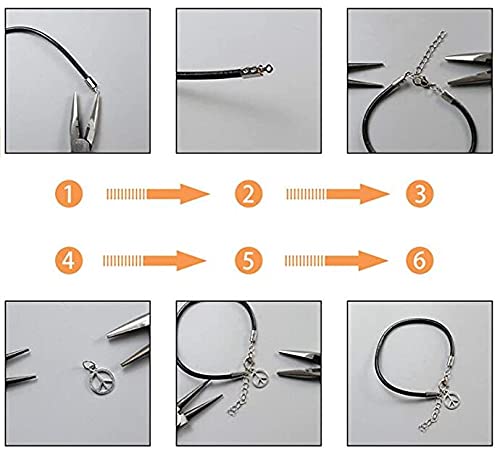 1 2 3

4 5 6