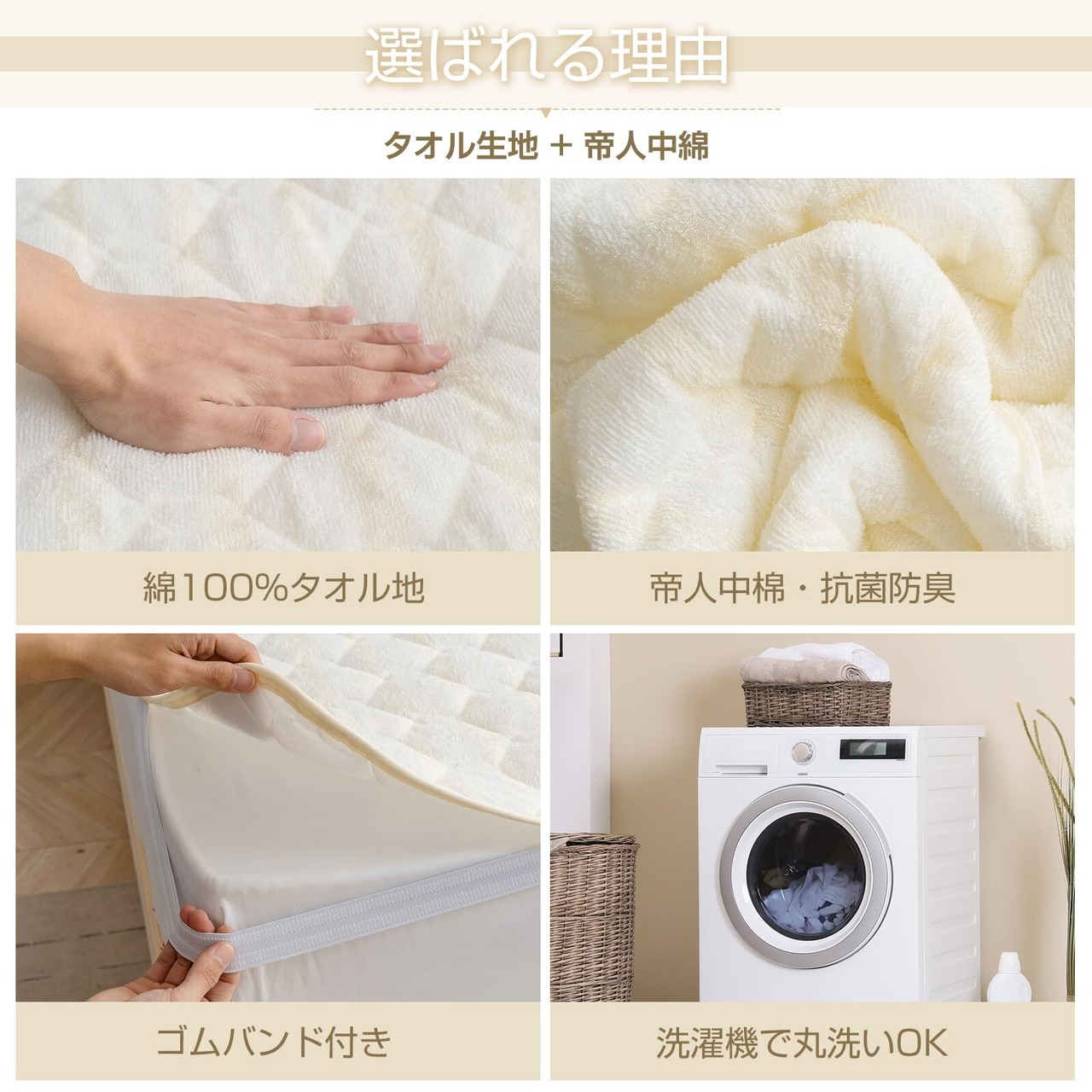 選ばれる理由

タオル生地 + 帝人中綿

綿100%タオル地

帝人中棉・抗菌防臭

ゴムバンド付き

洗濯機で丸洗いOK