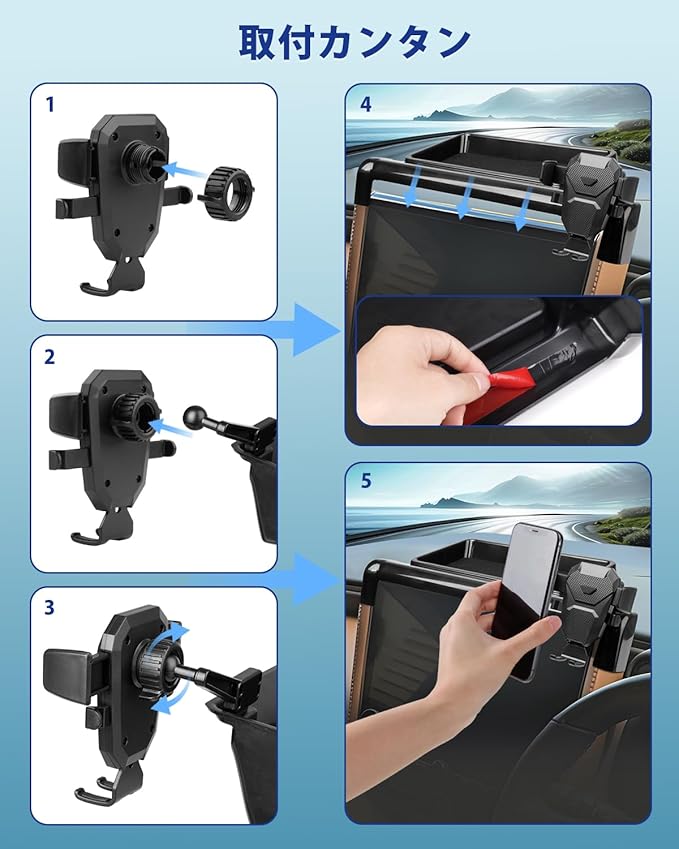 取付カンタン

1

2

3

4

5