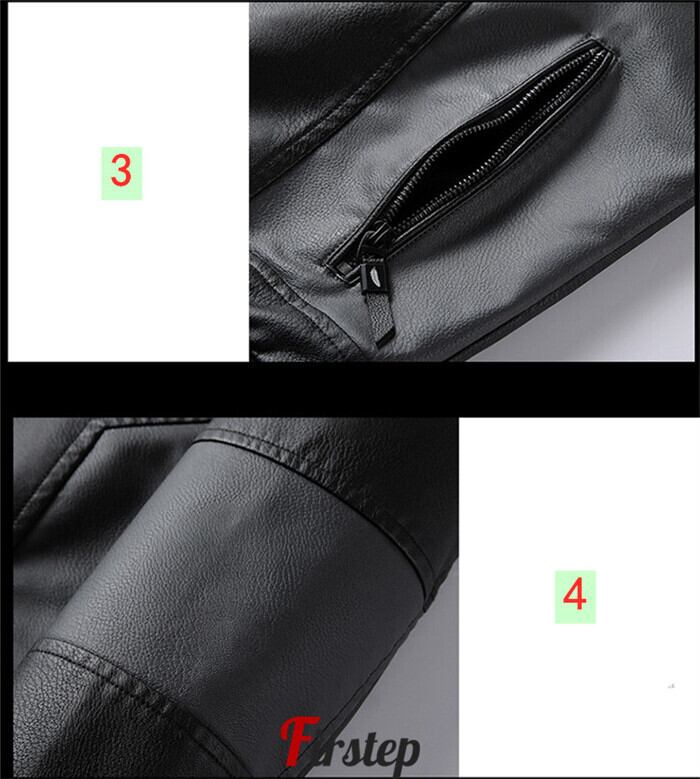 3

4

Firstep