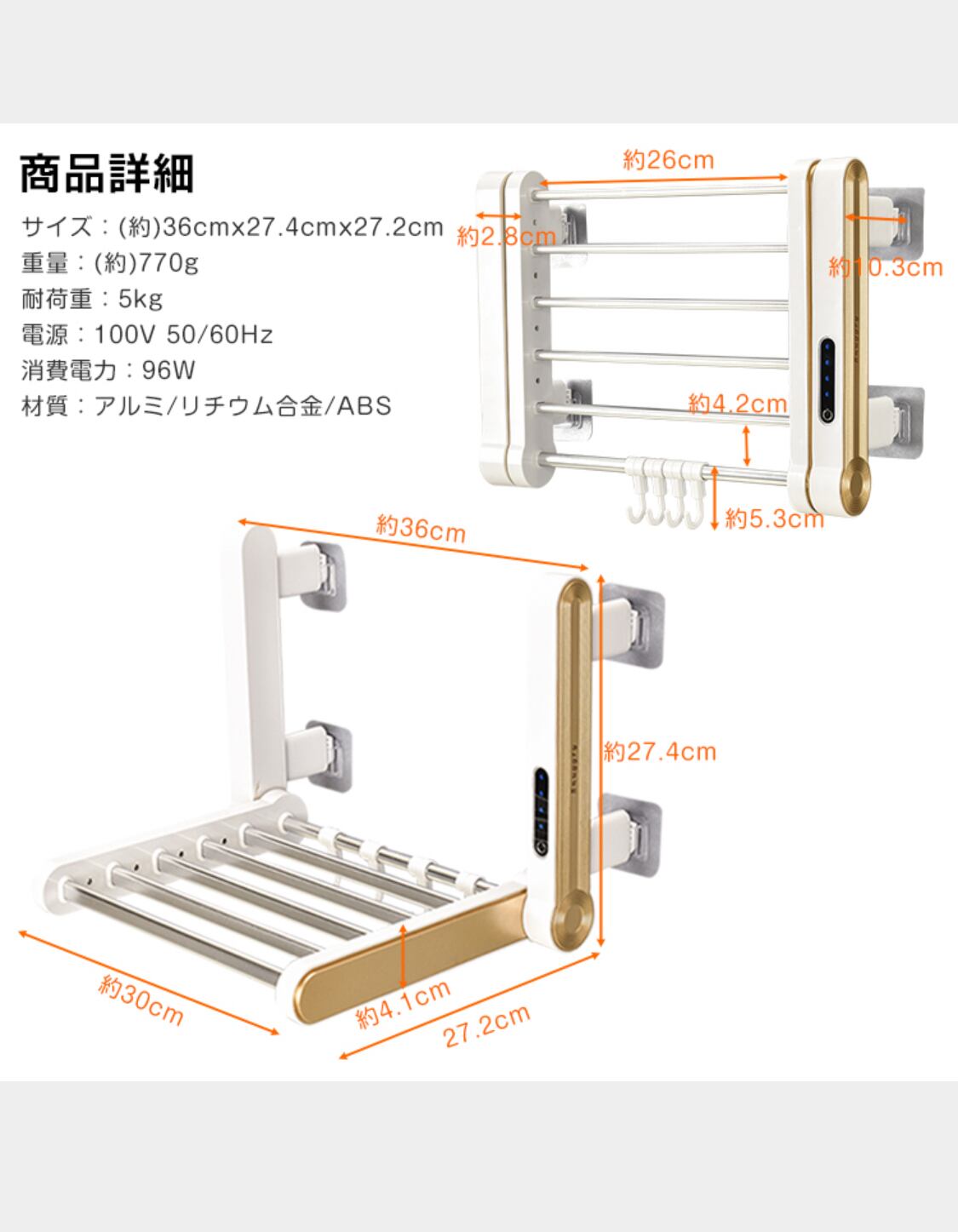 商品詳細

サイズ：(約)36cmx27.4cmx27.2cm
重量：(約)770g
耐荷重：5kg
電源：100V 50/60Hz
消費電力：96W
材質：アルミ/リチウム合金/ABS

約26cm
約2.8cm
約10.3cm
約4.2cm
約5.3cm
約36cm
約27.4cm
約30cm
約4.1cm
27.2cm