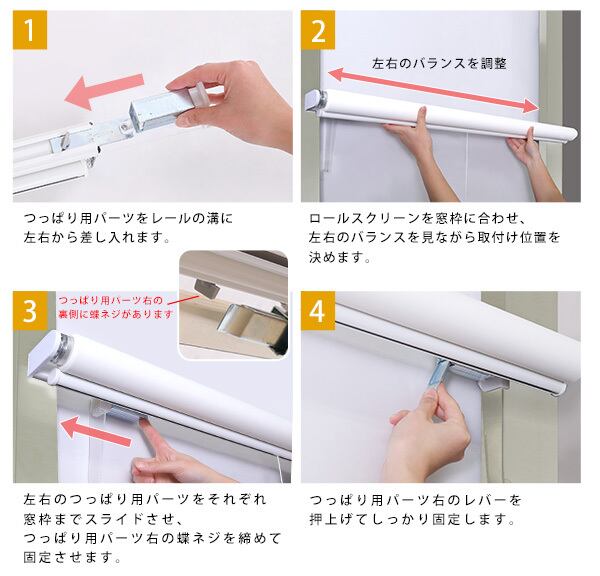 1

つっぱり用パーツをレールの溝に左右から差し入れます。

2

左右のバランスを調整

ロールスクリーンを窓枠に合わせ、左右のバランスを見ながら取付け位置を決めます。

3

つっぱり用パーツ右の裏側に蝶ネジがあります

左右のつっぱり用パーツをそれぞれ窓枠までスライドさせ、つっぱり用パーツ右の蝶ネジを締めて固定させます。

4

つっぱり用パーツ右のレバーを押上げてしっかり固定します。