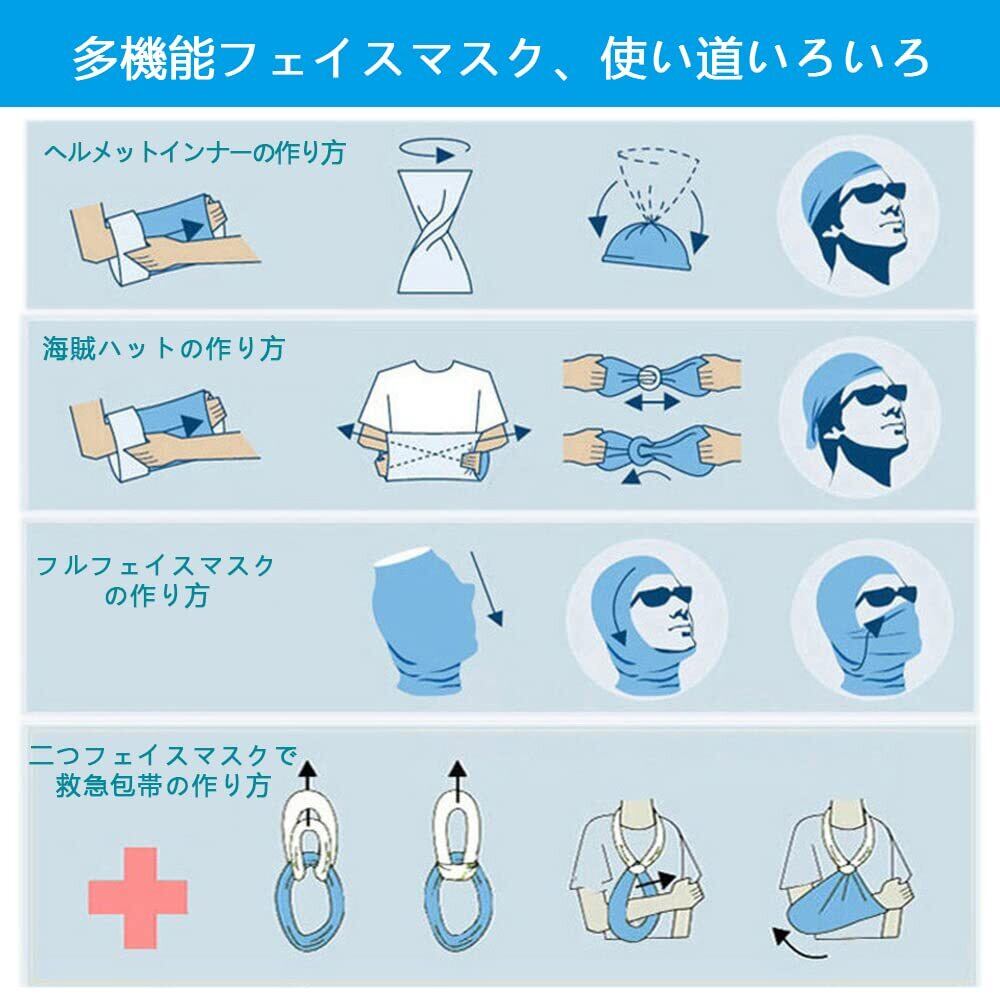 多機能フェイスマスク、使い道いろいろ

ヘルメットインナーの作り方

海賊ハットの作り方

フルフェイスマスクの作り方

二つフェイスマスクで救急包帯の作り方