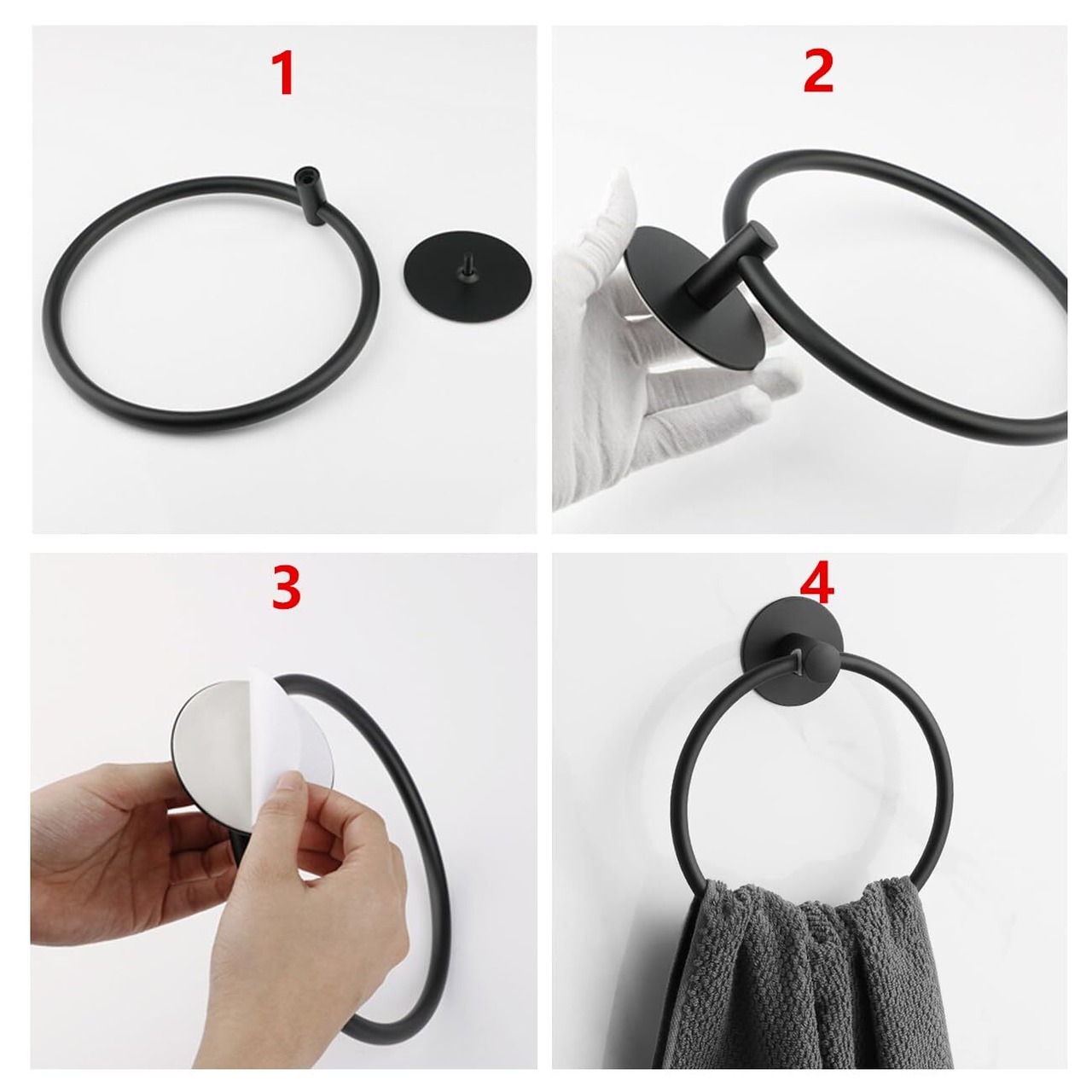 1

2

3

4