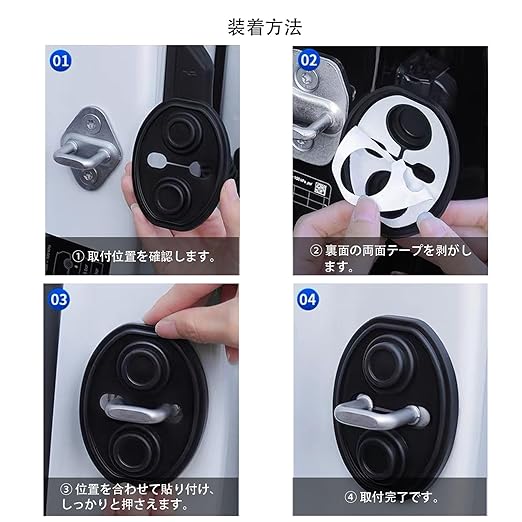 装着方法

01

① 取付位置を確認します。

02

② 裏面の両面テープを剥がします。

03

③ 位置を合わせて貼り付け、しっかりと押さえます。

04

④ 取付完了です。