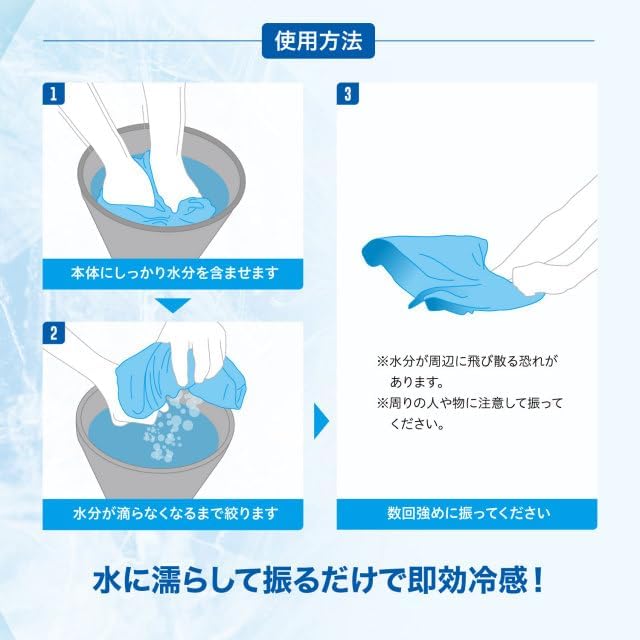 使用方法

1

本体にしっかり水分を含ませます

2

水分が滴らなくなるまで絞ります

3

※水分が周辺に飛び散る恐れがあります。
※周りの人や物に注意して振ってください。

数回強めに振ってください

水に濡らして振るだけで即効冷感！