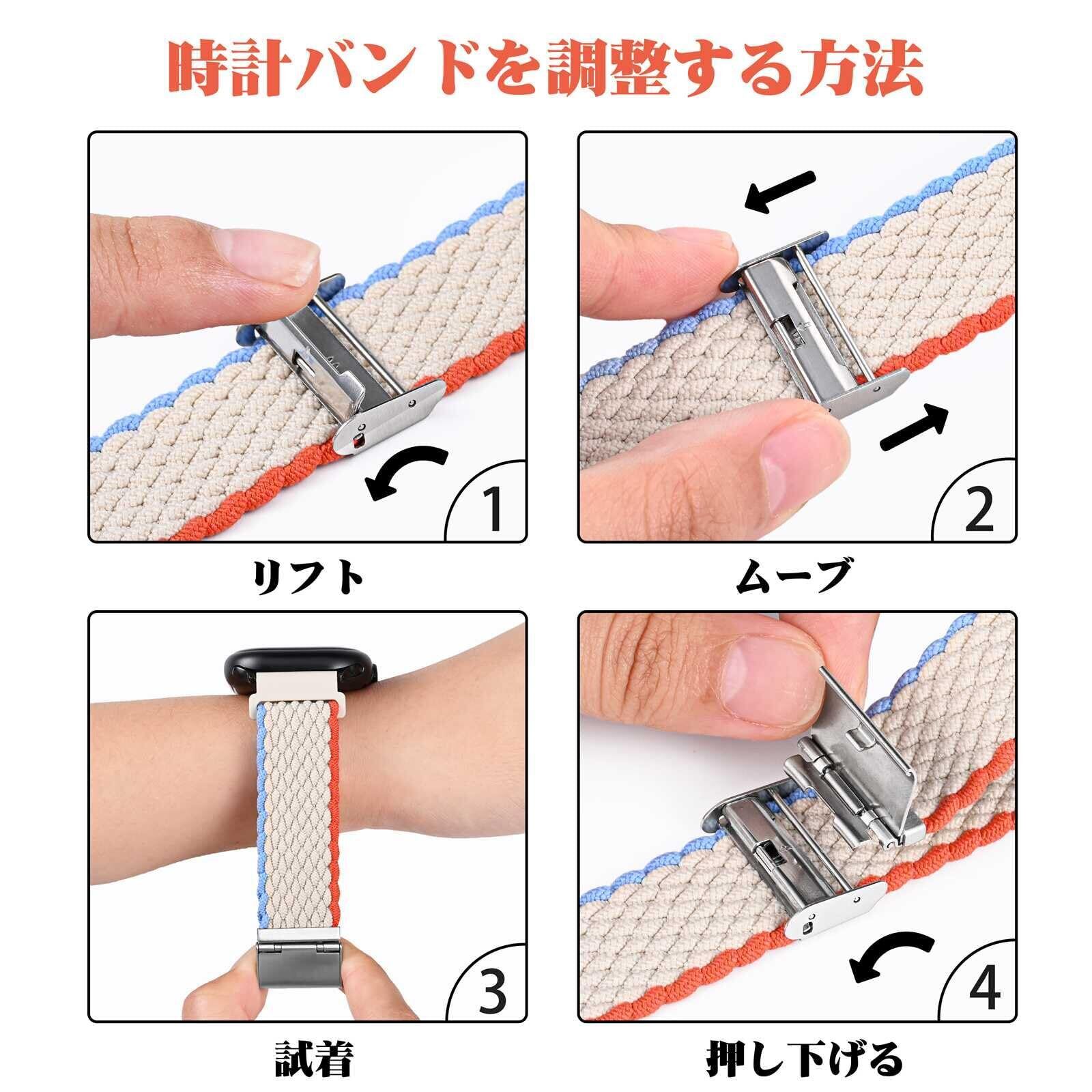 時計バンドを調整する方法

1
リフト

2
ムーブ

3
試着

4
押し下げる