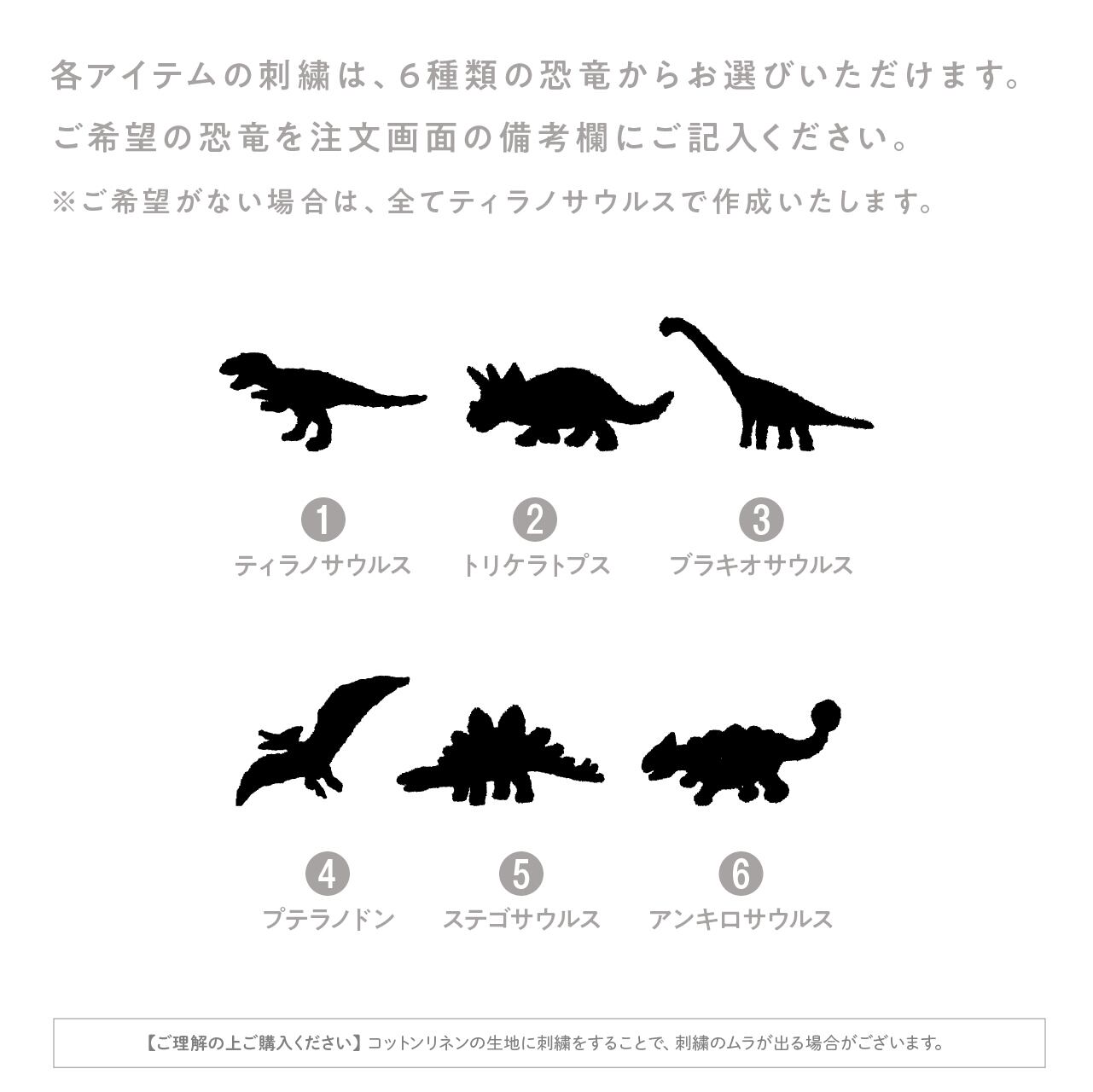 各アイテムの刺繍は、6種類の恐竜からお選びいただけます。
ご希望の恐竜を注文画面の備考欄にご記入ください。
※ご希望がない場合は、全てティラノサウルスで作成いたします。

1
ティラノサウルス

2
トリケラトプス

3
ブラキオサウルス

4
プテラノドン

5
ステゴサウルス

6
アンキロサウルス

【ご理解の上ご購入ください】コットンリネンの生地に刺繍をすることで、刺繍のムラが出る場合がございます。