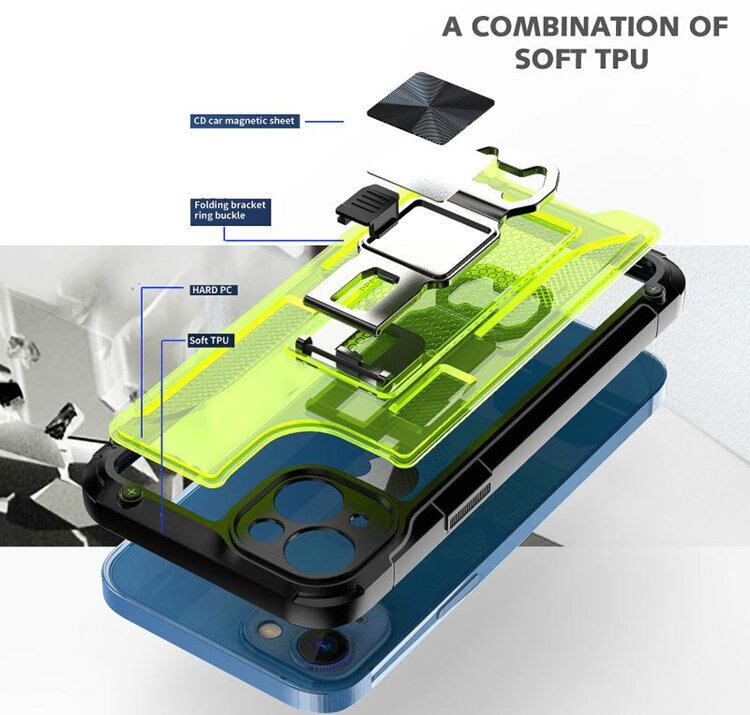 A COMBINATION OF SOFT TPU

CD car magnetic sheet

Folding bracket ring buckle

HARD PC

Soft TPU