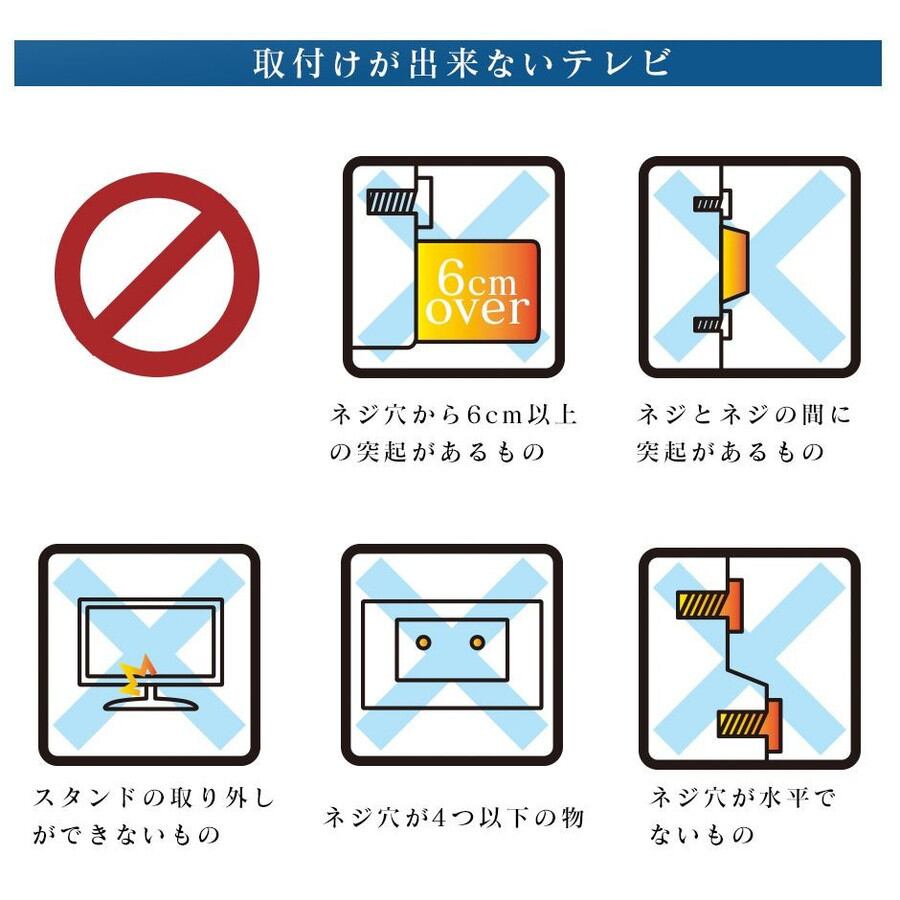 取付けが出来ないテレビ

6cm over

ネジ穴から6cm以上の突起があるもの

ネジとネジの間に突起があるもの

スタンドの取り外しができないもの

ネジ穴が4つ以下の物

ネジ穴が水平でないもの