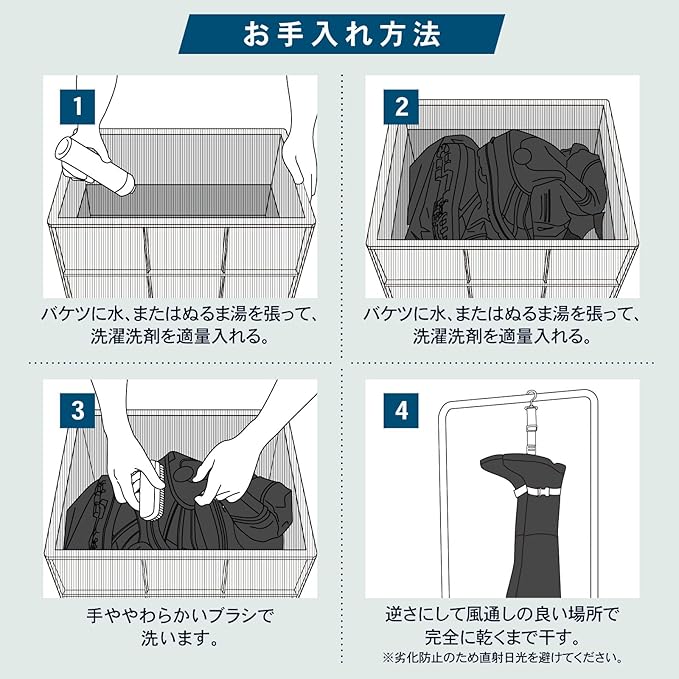 お手入れ方法

1

バケツに水、またはぬるま湯を張って、洗濯洗剤を適量入れる。

2

バケツに水、またはぬるま湯を張って、洗濯洗剤を適量入れる。

3

手ややわらかいブラシで洗います。

4

逆さにして風通しの良い場所で完全に乾くまで干す。
※劣化防止のため直射日光を避けてください。