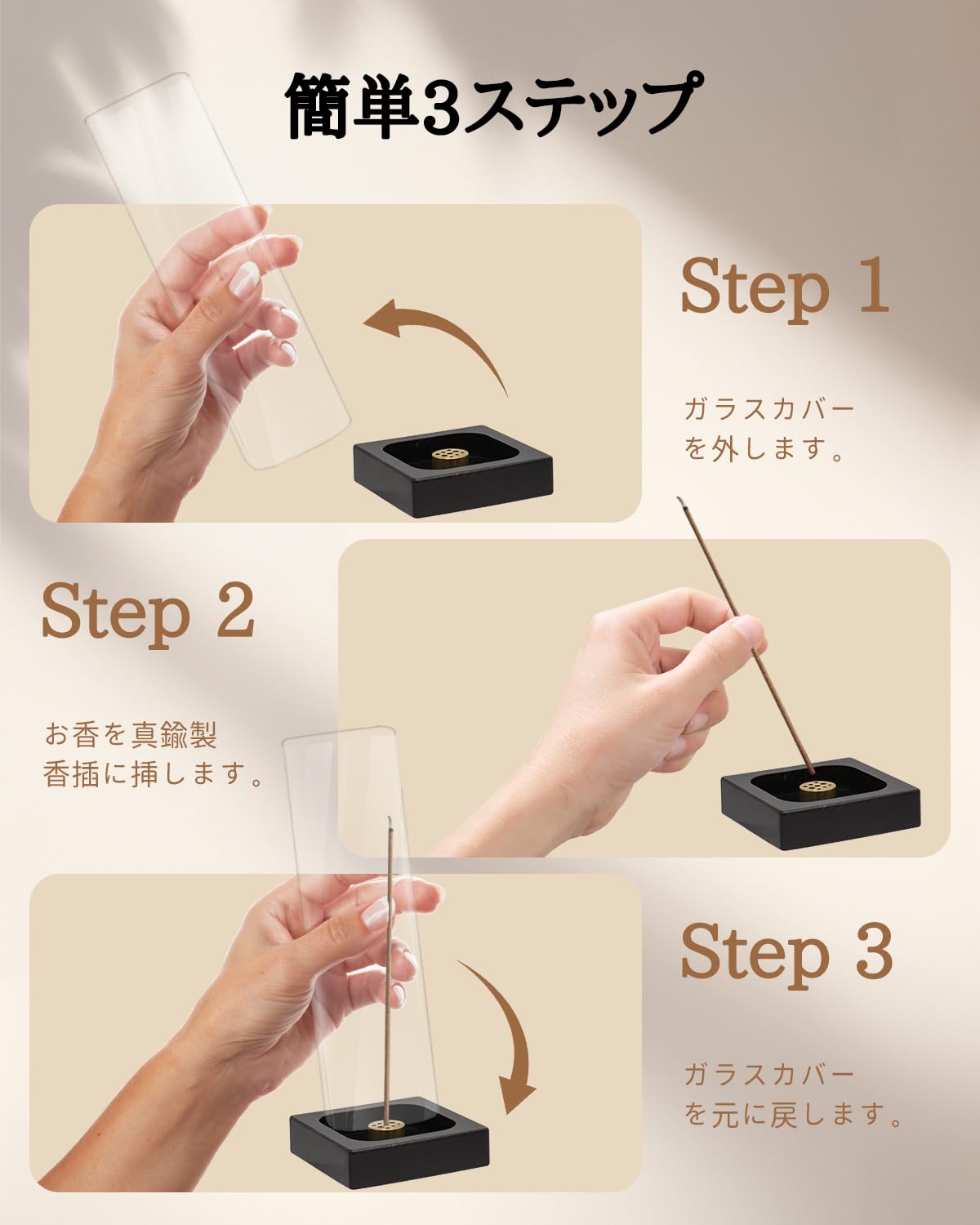 簡単3ステップ

Step 1

ガラスカバーを外します。

Step 2

お香を真鍮製香插に挿します。

Step 3

ガラスカバーを元に戻します。