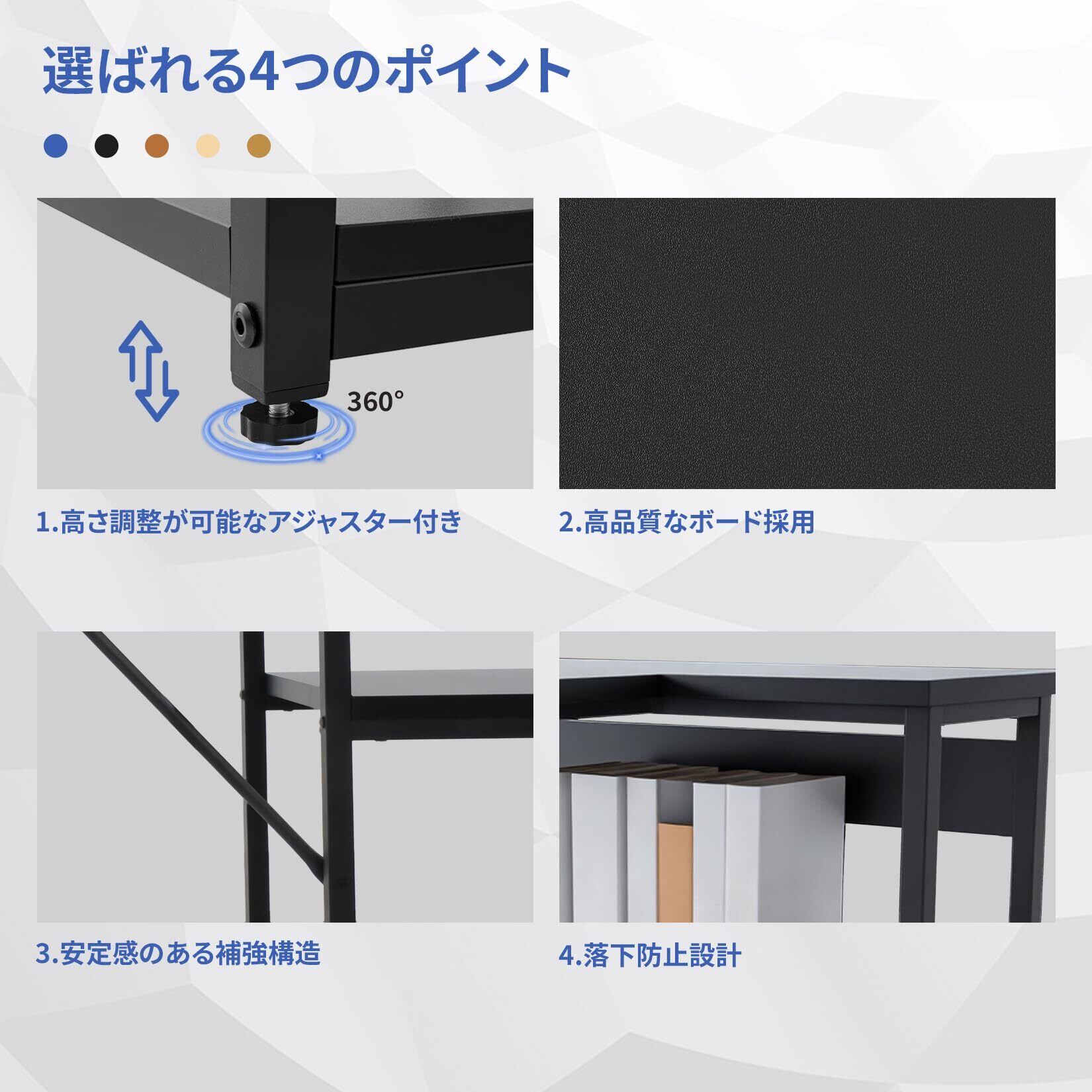 選ばれる4つのポイント

360°

1.高さ調整が可能なアジャスター付き

2.高品質なボード採用

3.安定感のある補強構造

4.落下防止設計