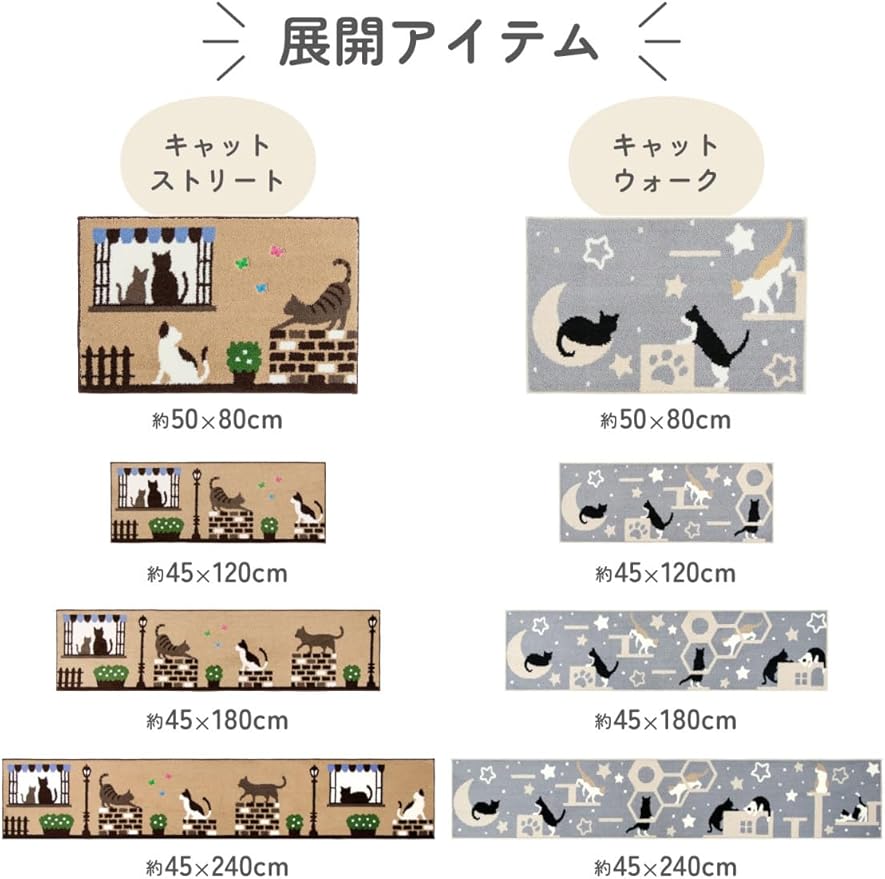 展開アイテム

キャット
ストリート

約50×80cm

約45×120cm

約45×180cm

約45×240cm

キャット
ウォーク

約50×80cm

約45×120cm

約45×180cm

約45×240cm