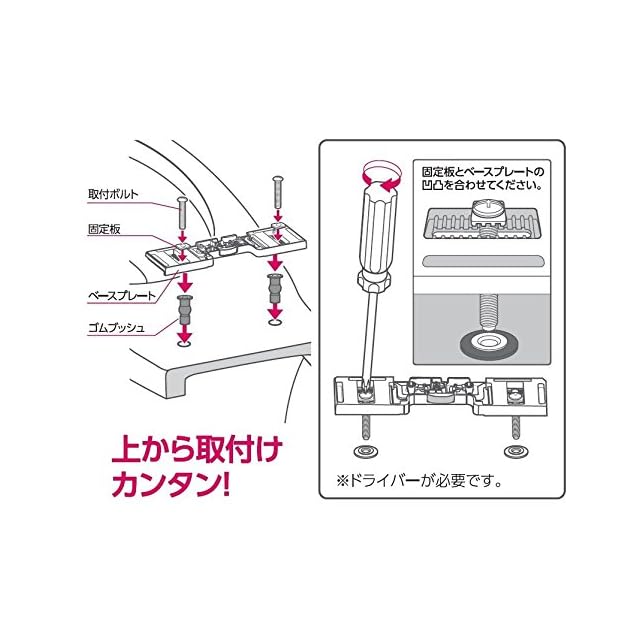 取付ボルト

固定板

ベースプレート

ゴムブッシュ

上から取付け
カンタン!

固定板とベースプレートの凹凸を合わせてください。

※ドライバーが必要です。