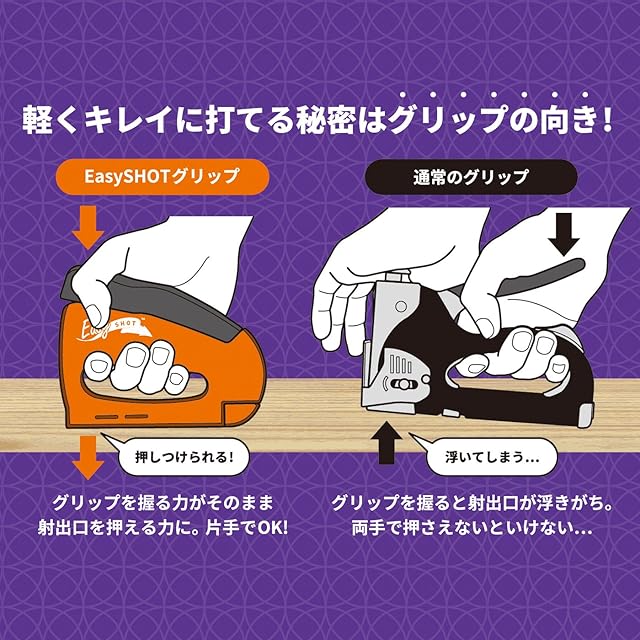 軽くキレイに打てる秘密はグリップの向き！

EasySHOTグリップ

Easy SHOT

押しつけられる！

グリップを握る力がそのまま射出口を押える力に。片手でOK!

通常のグリップ

浮いてしまう…

グリップを握ると射出口が浮きがち。両手で押さえないといけない…