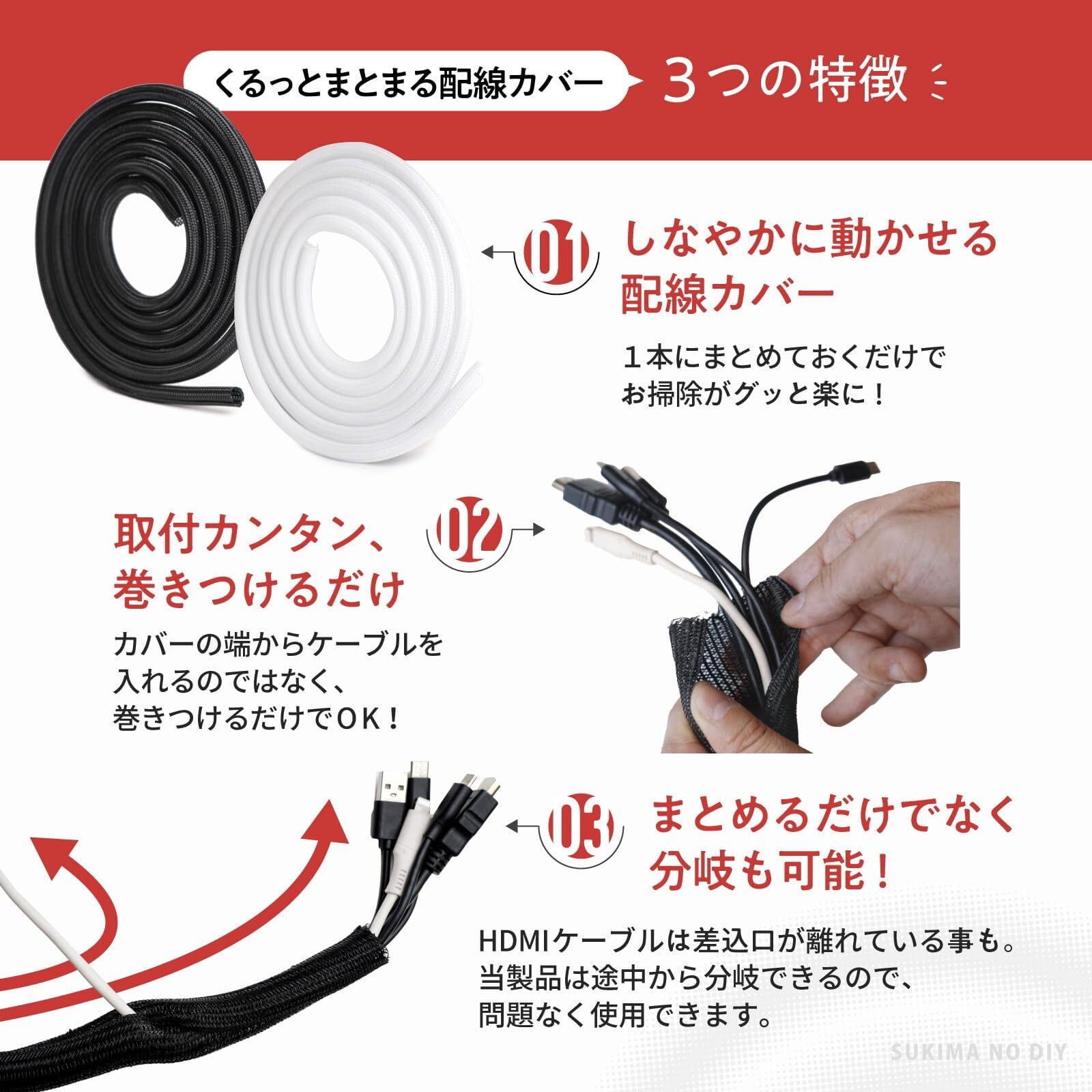 くるっとまとまる配線カバー 3つの特徴

01
しなやかに動かせる配線カバー

１本にまとめておくだけでお掃除がグッと楽に！

取付カンタン、巻きつけるだけ
02

カバーの端からケーブルを入れるのではなく、巻きつけるだけでＯＫ！

03
まとめるだけでなく分岐も可能！

HDMIケーブルは差込口が離れている事も。当製品は途中から分岐できるので、問題なく使用できます。

SUKIMA NO DIY