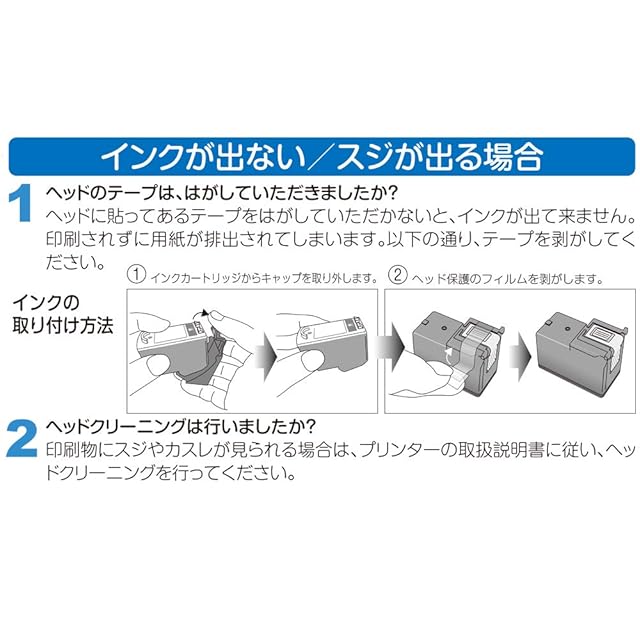 インクが出ない／スジが出る場合

1 ヘッドのテープは、はがしていただきましたか?
ヘッドに貼ってあるテープをはがしていただかないと、インクが出て来ません。印刷されずに用紙が排出されてしまいます。以下の通り、テープを剥がしてください。

インクの取り付け方法

① インクカートリッジからキャップを取り外します。
② ヘッド保護のフィルムを剥がします。

2 ヘッドクリーニングは行いましたか?
印刷物にスジやカスレが見られる場合は、プリンターの取扱説明書に従い、ヘッドクリーニングを行ってください。