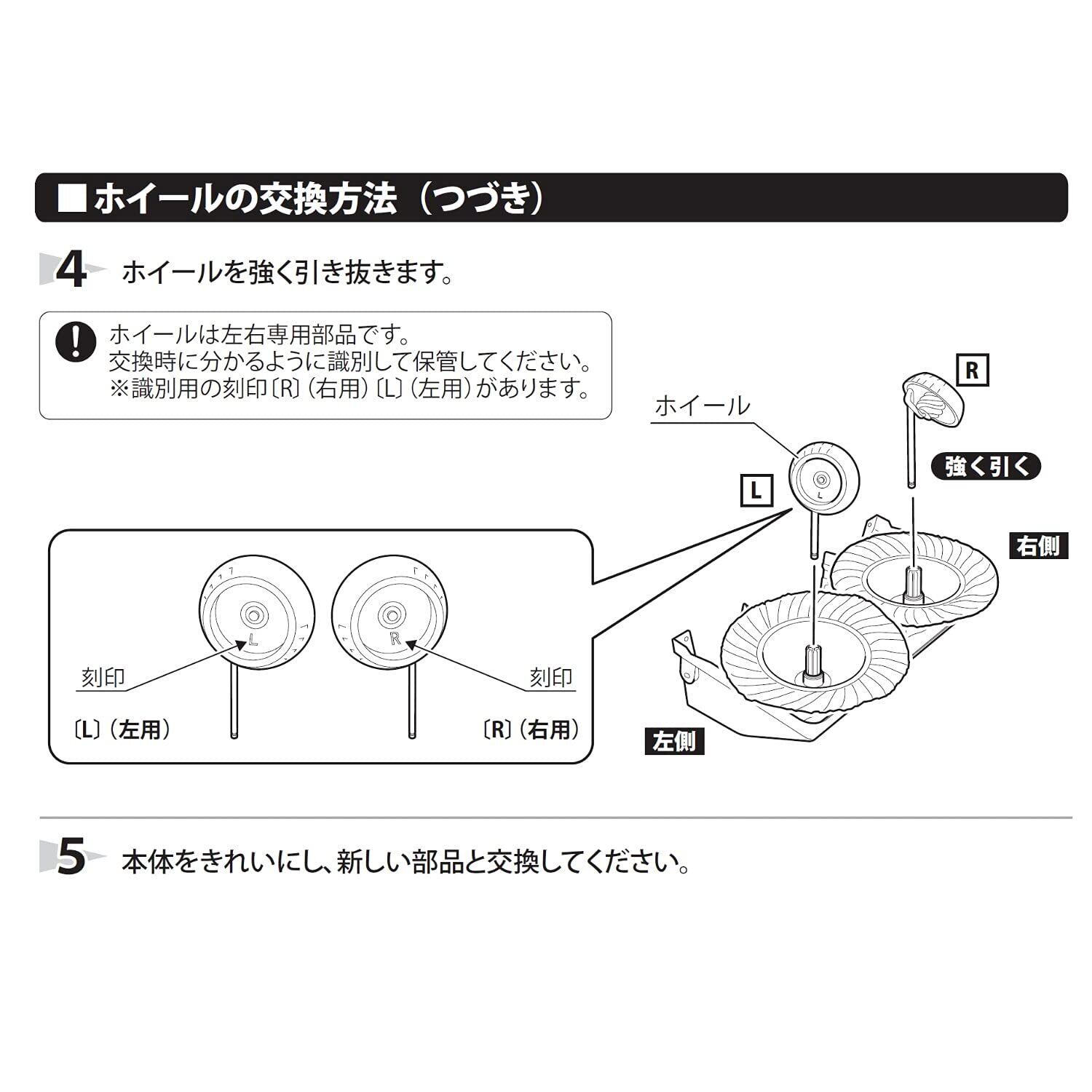 ■ホイールの交換方法（つづき）

4 ホイールを強く引き抜きます。

ホイールは左右専用部品です。
交換時に分かるように識別して保管してください。
※識別用の刻印〔R〕（右用）〔L〕（左用）があります。

ホイール

R

強く引く

L

右側

L

R

刻印

刻印

〔L〕（左用）

〔R〕（右用）

左側

5 本体をきれいにし、新しい部品と交換してください。