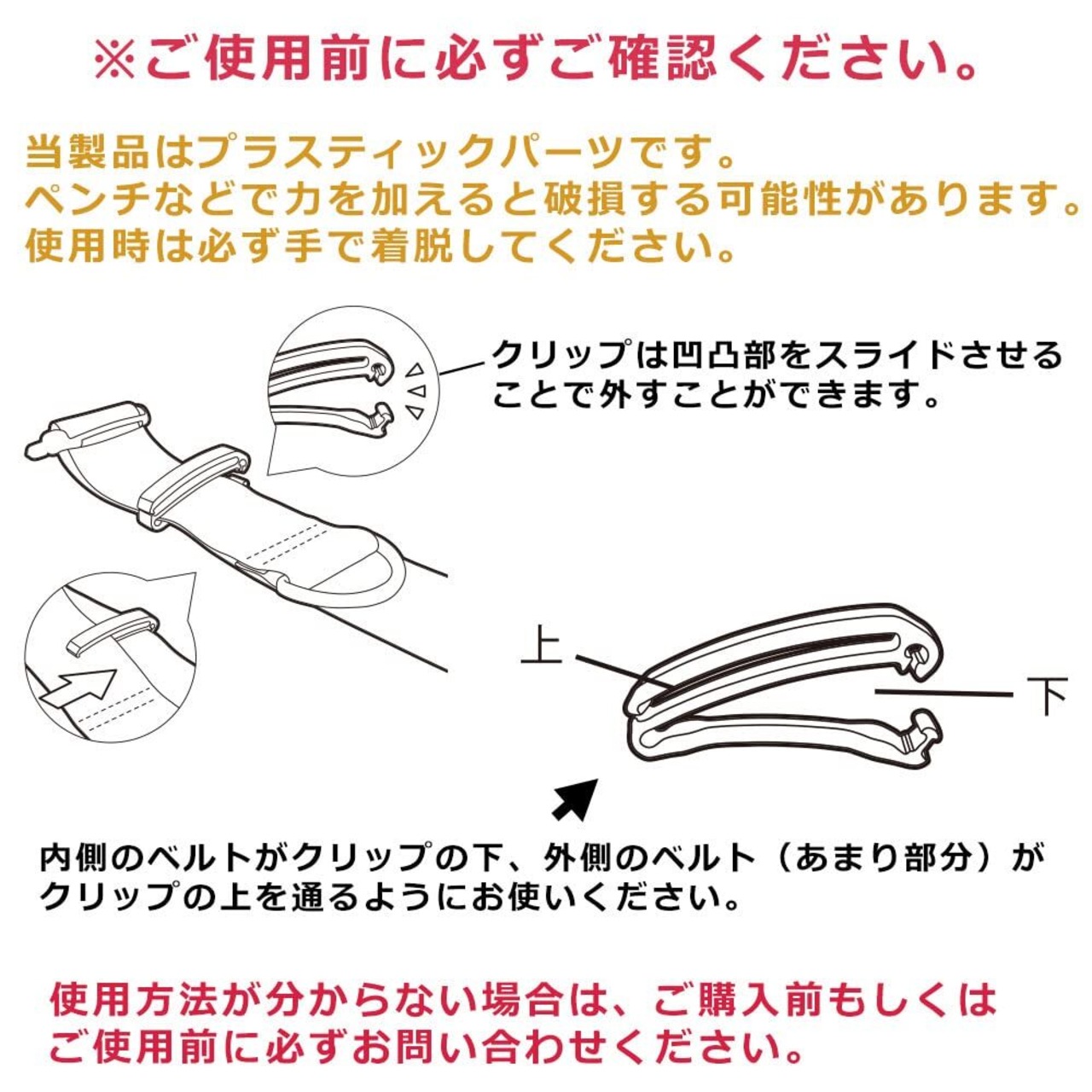 ※ご使用前に必ずご確認ください。

当製品はプラスティックパーツです。
ペンチなどで力を加えると破損する可能性があります。
使用時は必ず手で着脱してください。

クリップは凹凸部をスライドさせることで外すことができます。

上

下

内側のベルトがクリップの下、外側のベルト（あまり部分）がクリップの上を通るようにお使いください。

使用方法が分からない場合は、ご購入前もしくはご使用前に必ずお問い合わせください。