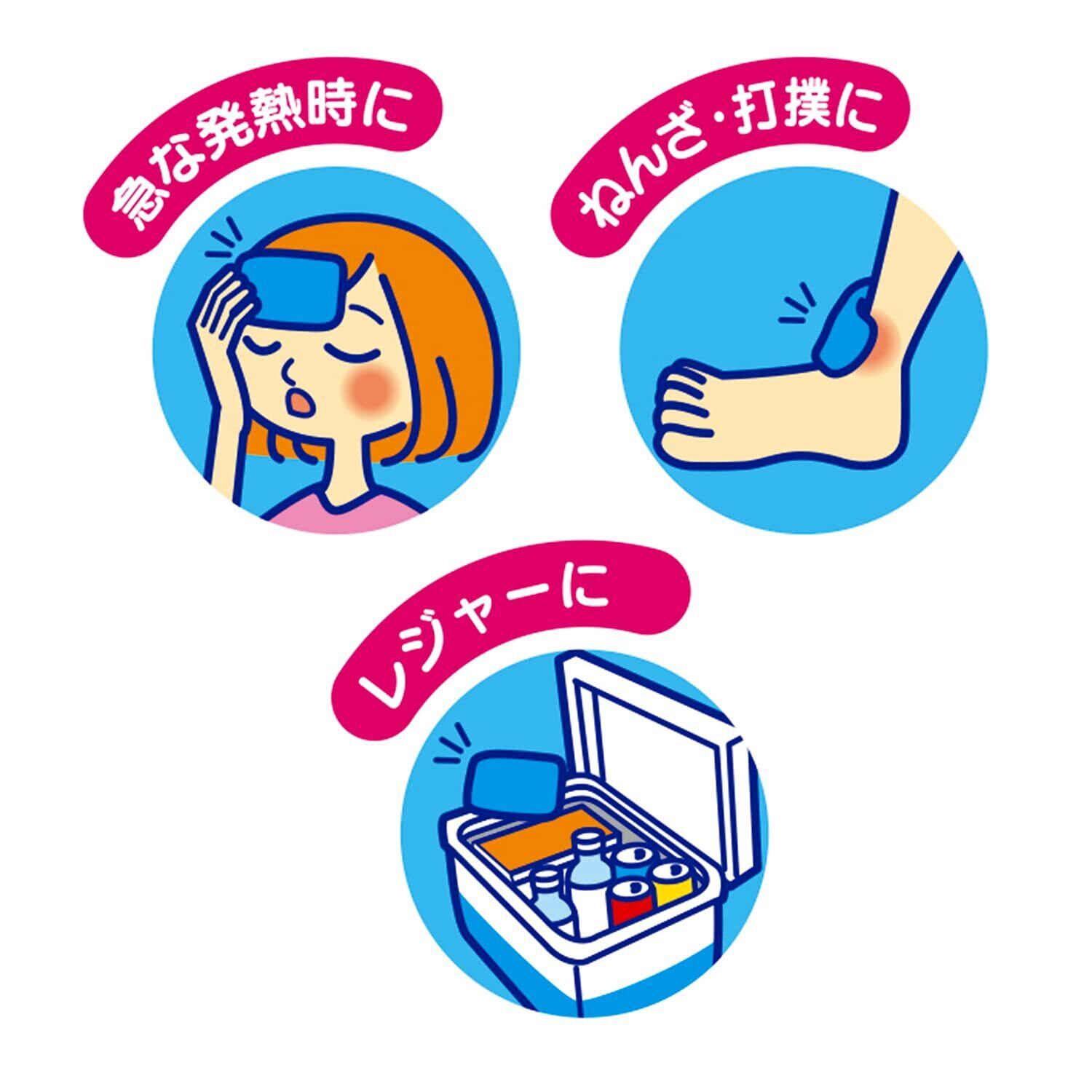 急な発熱時に

ねんざ・打撲に

レジャーに