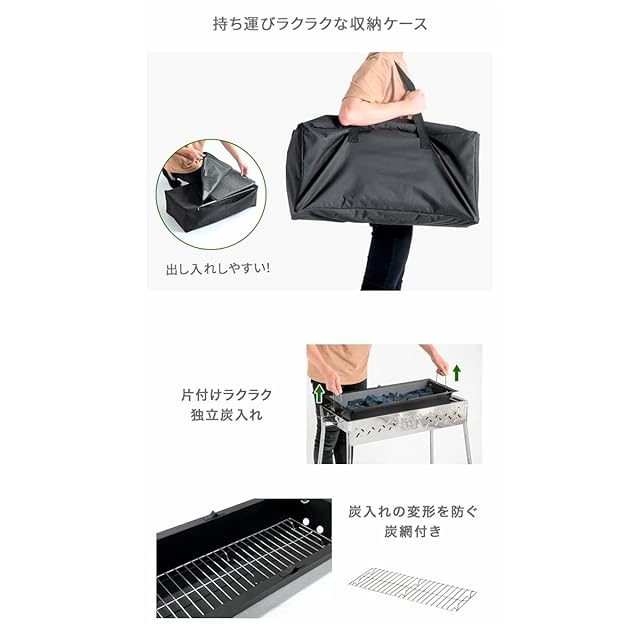 持ち運びラクラクな収納ケース

出し入れしやすい!

片付けラクラク
独立炭入れ

炭入れの変形を防ぐ
炭網付き