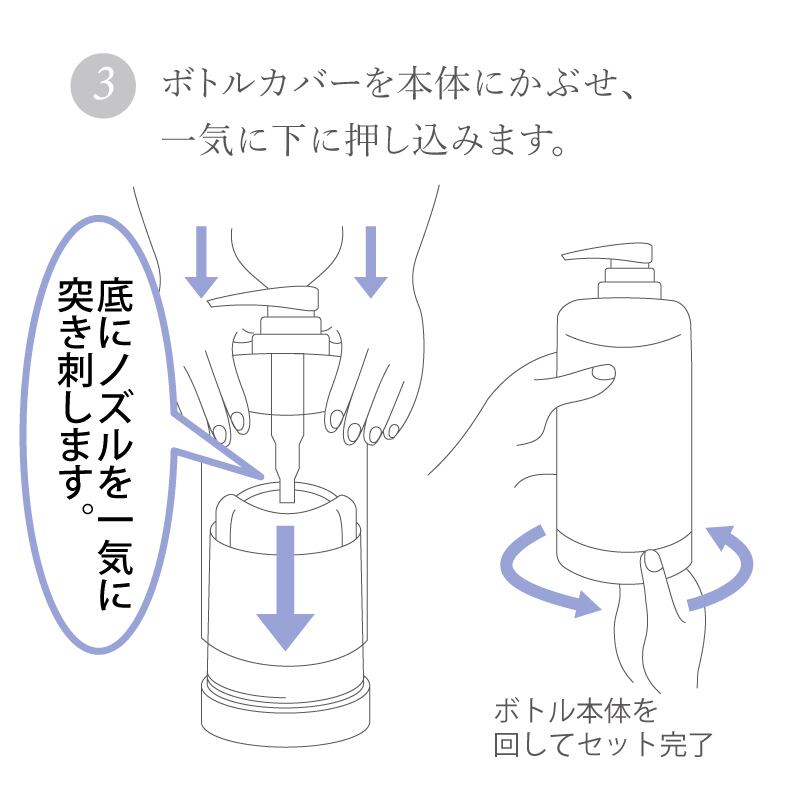 3 ボトルカバーを本体にかぶせ、一気に下に押し込みます。

底にノズルを一気に突き刺します。

ボトル本体を回してセット完了