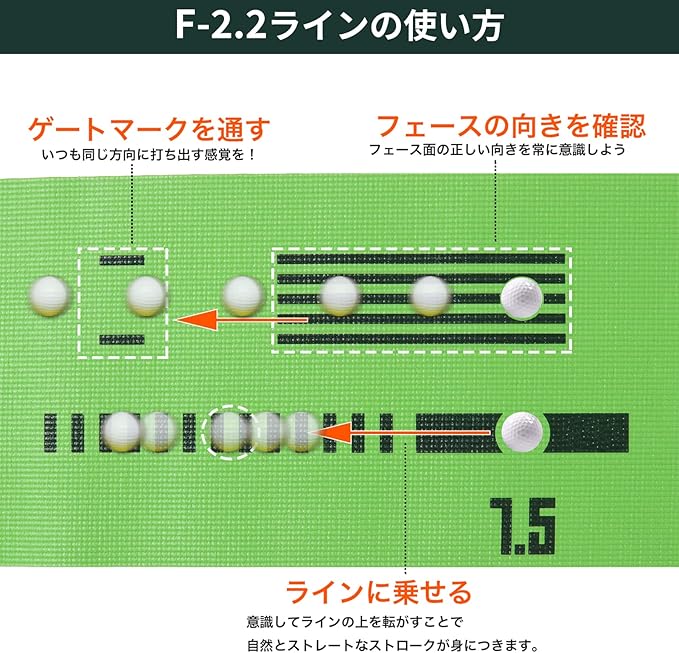 F-2.2ラインの使い方

ゲートマークを通す
いつも同じ方向に打ち出す感覚を！

フェースの向きを確認
フェース面の正しい向きを常に意識しよう

1.5

ラインに乗せる
意識してラインの上を転がすことで
自然とストレートなストロークが身につきます。