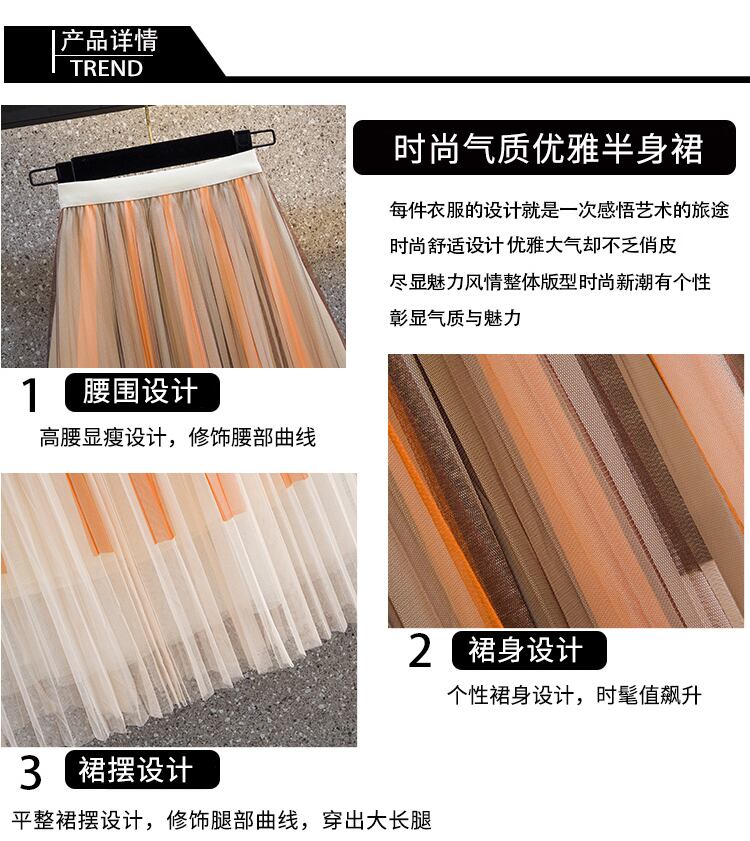 产品详情
TREND

时尚气质优雅半身裙

每件衣服的设计就是一次感悟艺术的旅途
时尚舒适设计 优雅大气却不乏俏皮
尽显魅力风情整体版型时尚新潮有个性
彰显气质与魅力

1 腰围设计
高腰显瘦设计，修饰腰部曲线

2 裙身设计
个性裙身设计，时髦值飙升

3 裙摆设计
平整裙摆设计，修饰腿部曲线，穿出大长腿