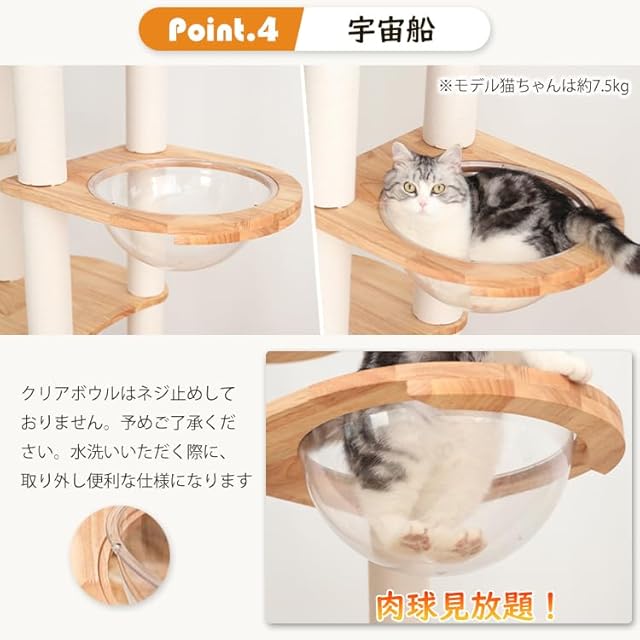 Point.4 宇宙船

※モデル猫ちゃんは約7.5kg

クリアボウルはネジ止めしておりません。予めご了承ください。水洗いいただく際に、取り外し便利な仕様になります

肉球見放題！