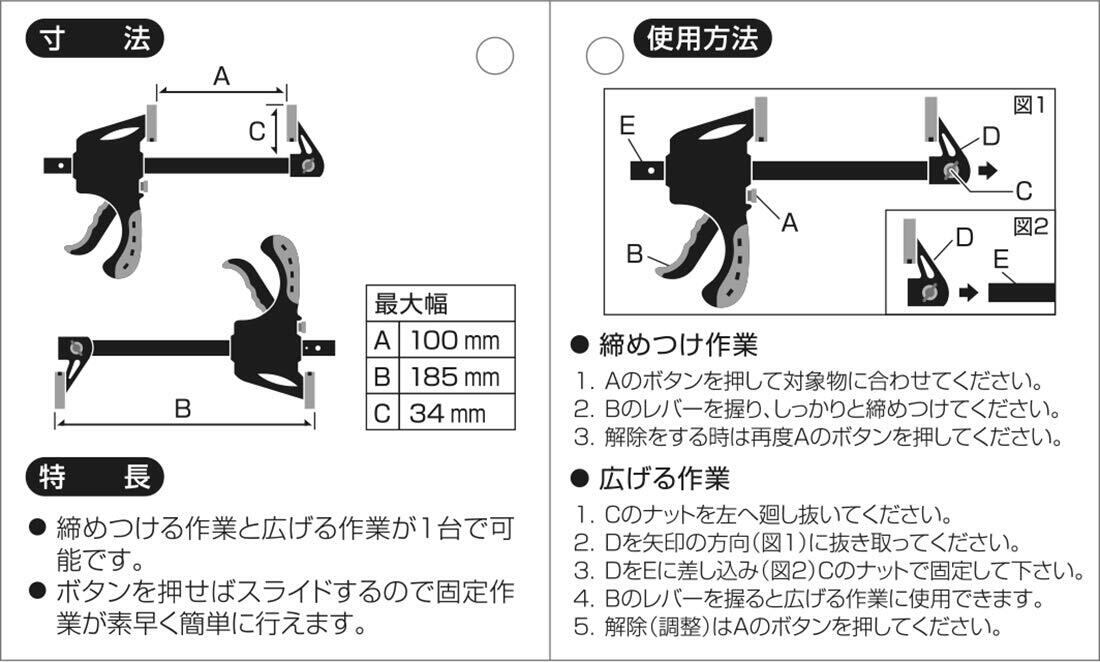 寸　法

A

C

B

| 最大幅 | |
|---|---|
| A | 100 mm |
| B | 185 mm |
| C | 34 mm |

特　長

● 締めつける作業と広げる作業が1台で可能です。
● ボタンを押せばスライドするので固定作業が素早く簡単に行えます。

使用方法

図1

E

D

C

A

B

図2

D

E

● 締めつけ作業

1. Aのボタンを押して対象物に合わせてください。
2. Bのレバーを握り、しっかりと締めつけてください。
3. 解除をする時は再度Aのボタンを押してください。

● 広げる作業

1. Cのナットを左へ廻し抜いてください。
2. Dを矢印の方向(図1)に抜き取ってください。
3. DをEに差し込み(図2)Cのナットで固定して下さい。
4. Bのレバーを握ると広げる作業に使用できます。
5. 解除(調整)はAのボタンを押してください。