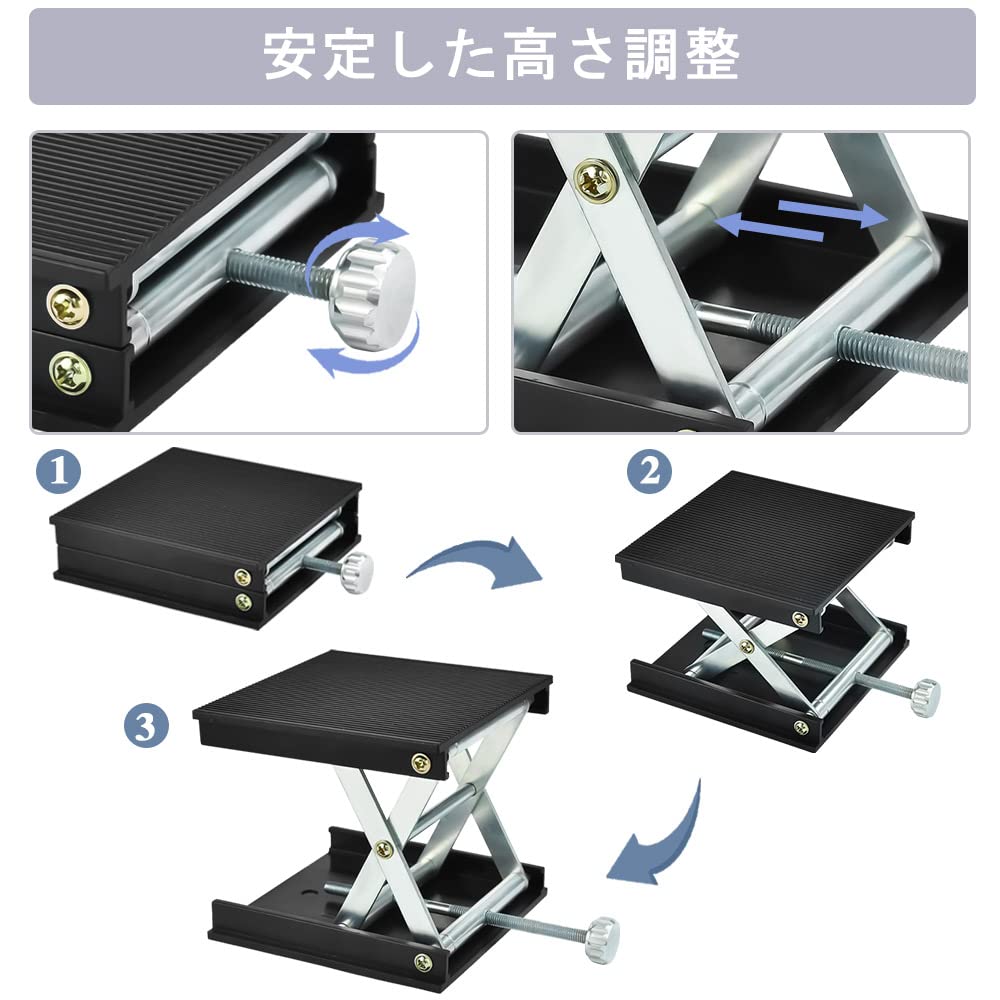 安定した高さ調整

1

2

3