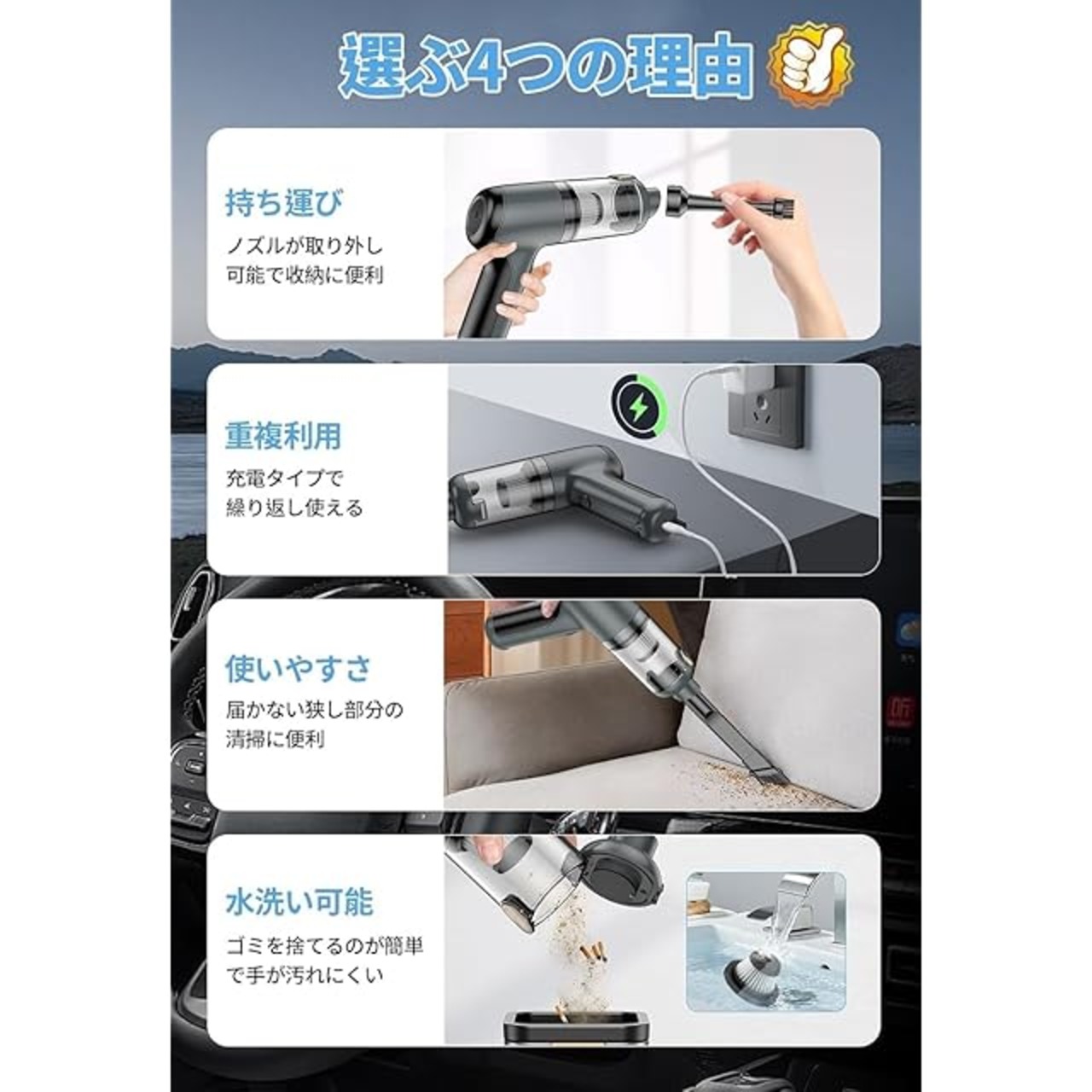 選ぶ4つの理由

持ち運び

ノズルが取り外し可能で収納に便利

重複利用

充電タイプで繰り返し使える

使いやすさ

届かない狭し部分の清掃に便利

水洗い可能

ゴミを捨てるのが簡単で手が汚れにくい