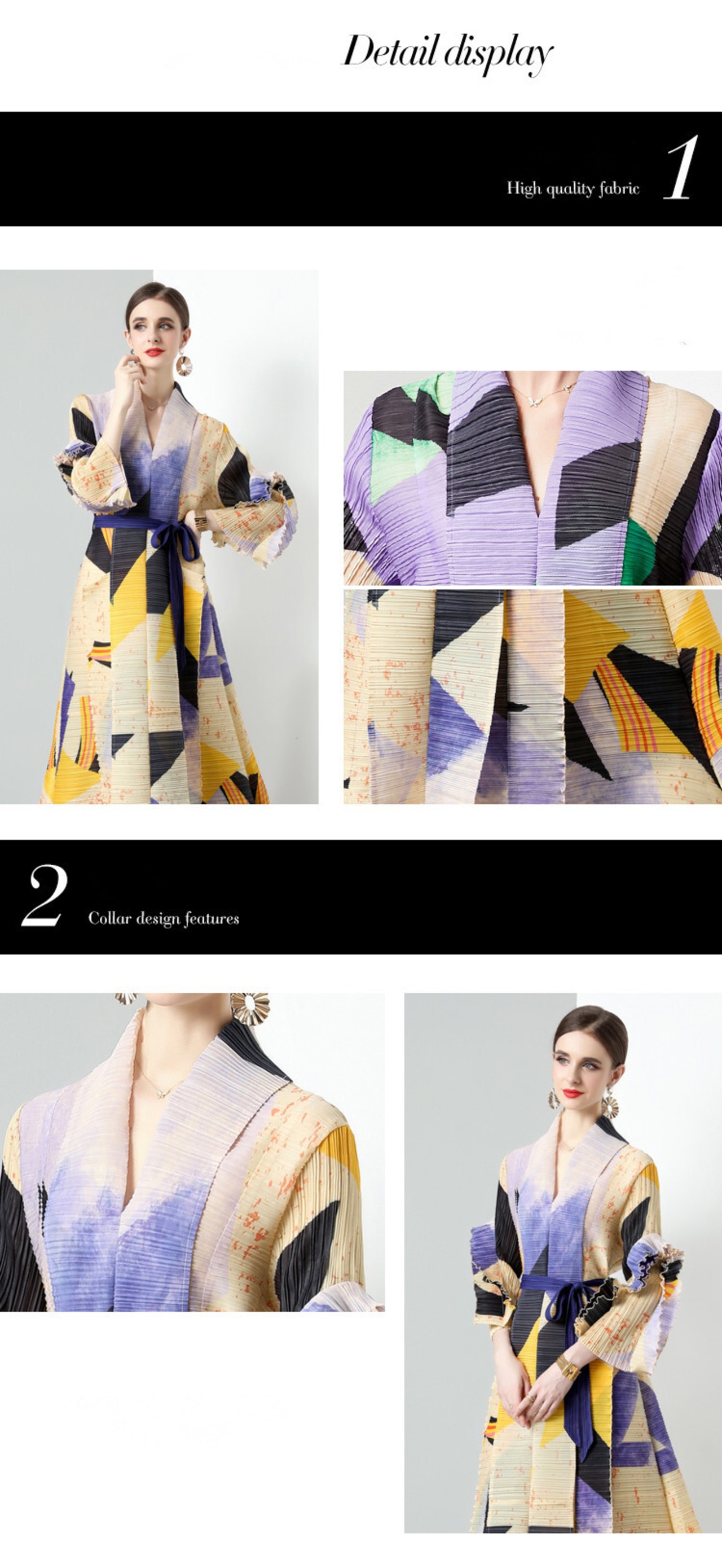 Detail display

High quality fabric 1

2 Collar design features