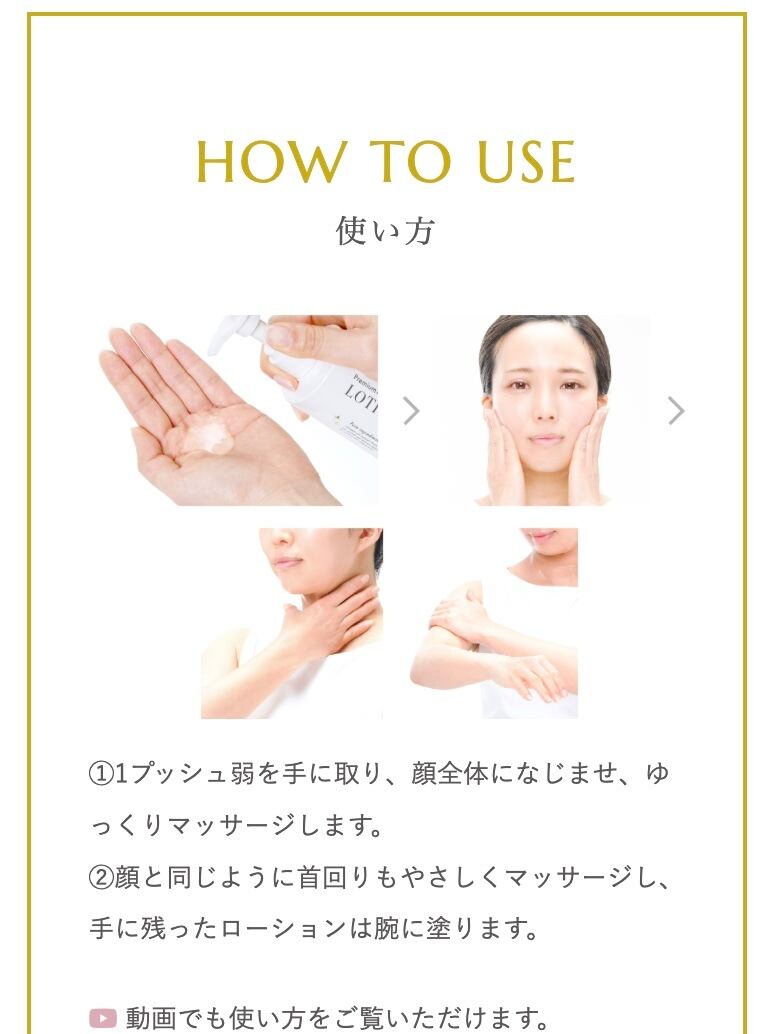 HOW TO USE
使い方

Premium
LOTI

①1プッシュ弱を手に取り、顔全体になじませ、ゆっくりマッサージします。
②顔と同じように首回りもやさしくマッサージし、手に残ったローションは腕に塗ります。

動画でも使い方をご覧いただけます。