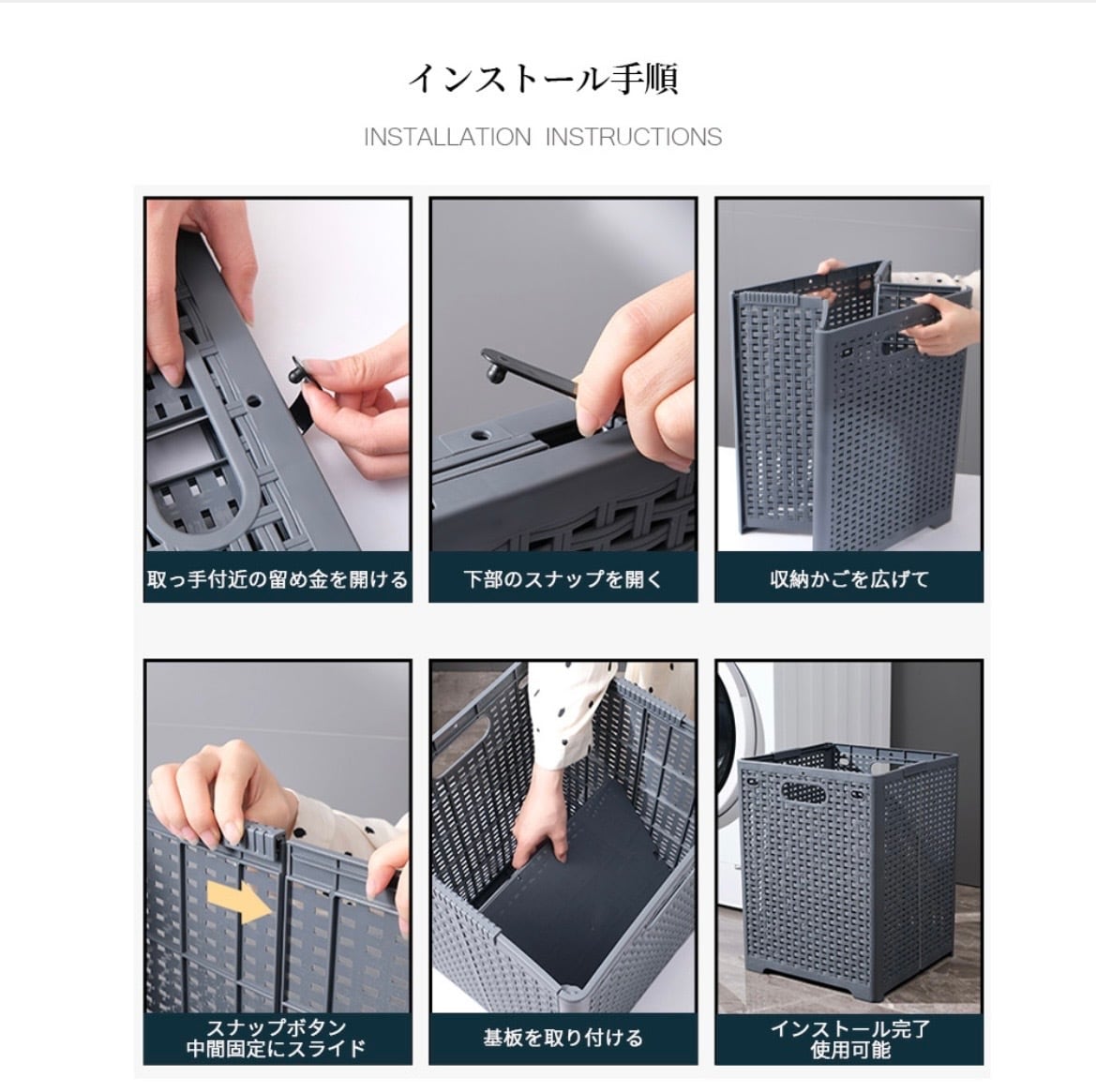 インストール手順

INSTALLATION INSTRUCTIONS

取っ手付近の留め金を開ける

下部のスナップを開く

収納かごを広げて

スナップボタン
中間固定にスライド

基板を取り付ける

インストール完了
使用可能