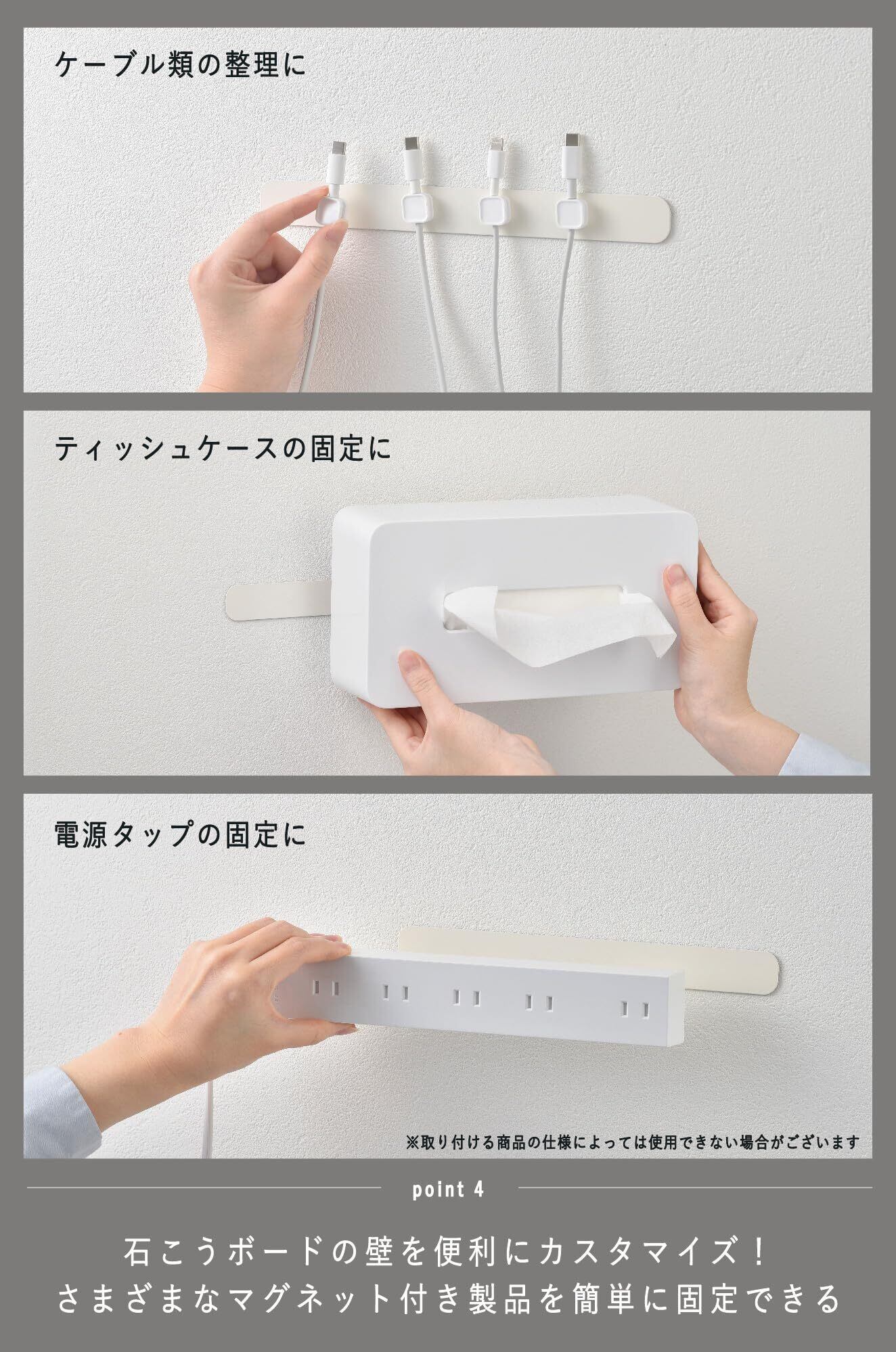 ケーブル類の整理に

ティッシュケースの固定に

電源タップの固定に

※取り付ける商品の仕様によっては使用できない場合がございます

point 4

石こうボードの壁を便利にカスタマイズ！
さまざまなマグネット付き製品を簡単に固定できる