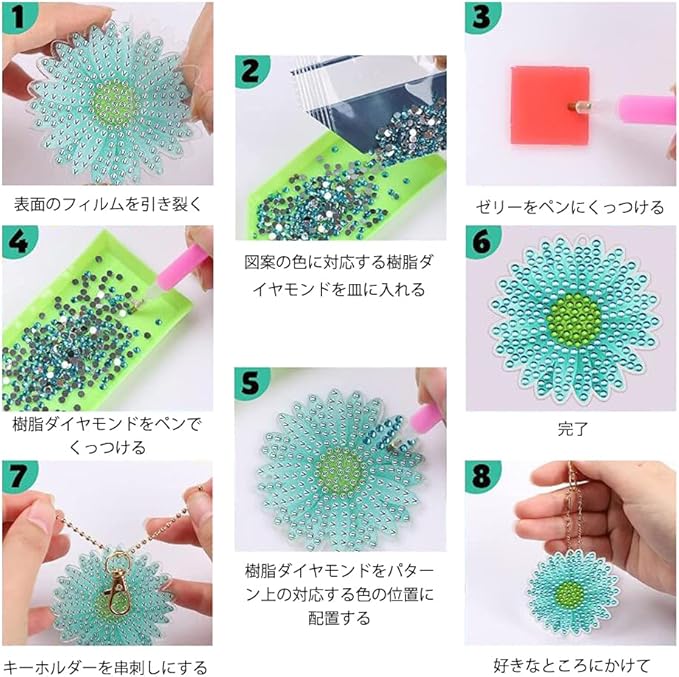 1

表面のフィルムを引き裂く

2

図案の色に対応する樹脂ダイヤモンドを皿に入れる

3

ゼリーをペンにくっつける

4

樹脂ダイヤモンドをペンでくっつける

5

樹脂ダイヤモンドをパターン上の対応する色の位置に配置する

6

完了

7

キーホルダーを串刺しにする

8

好きなところにかけて