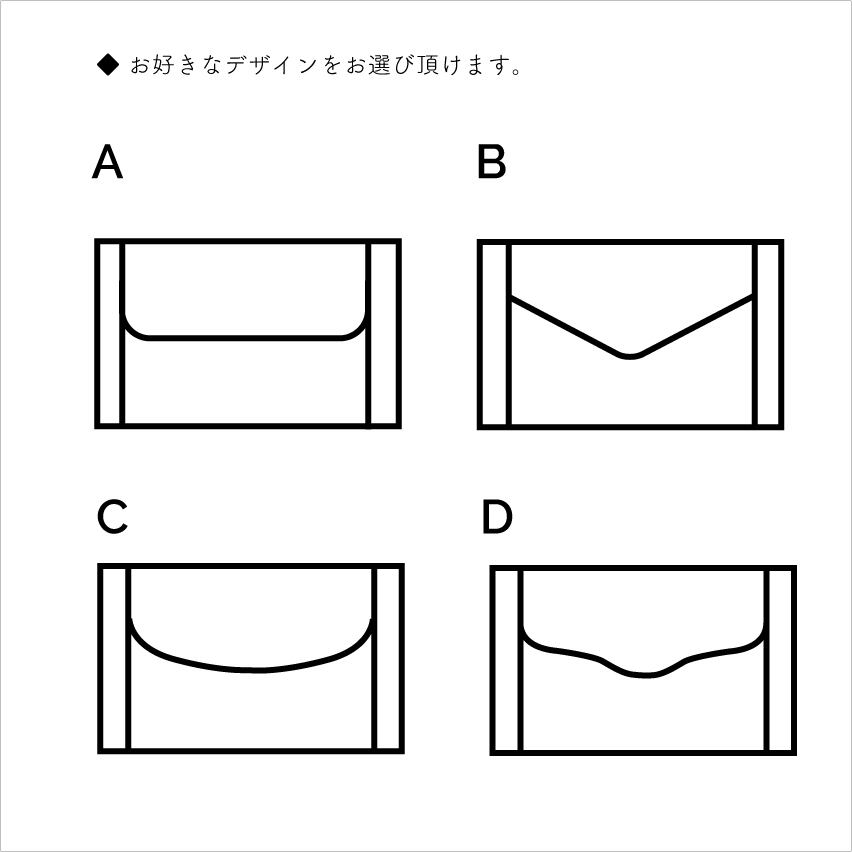 ◆ お好きなデザインをお選び頂けます。

A

B

C

D