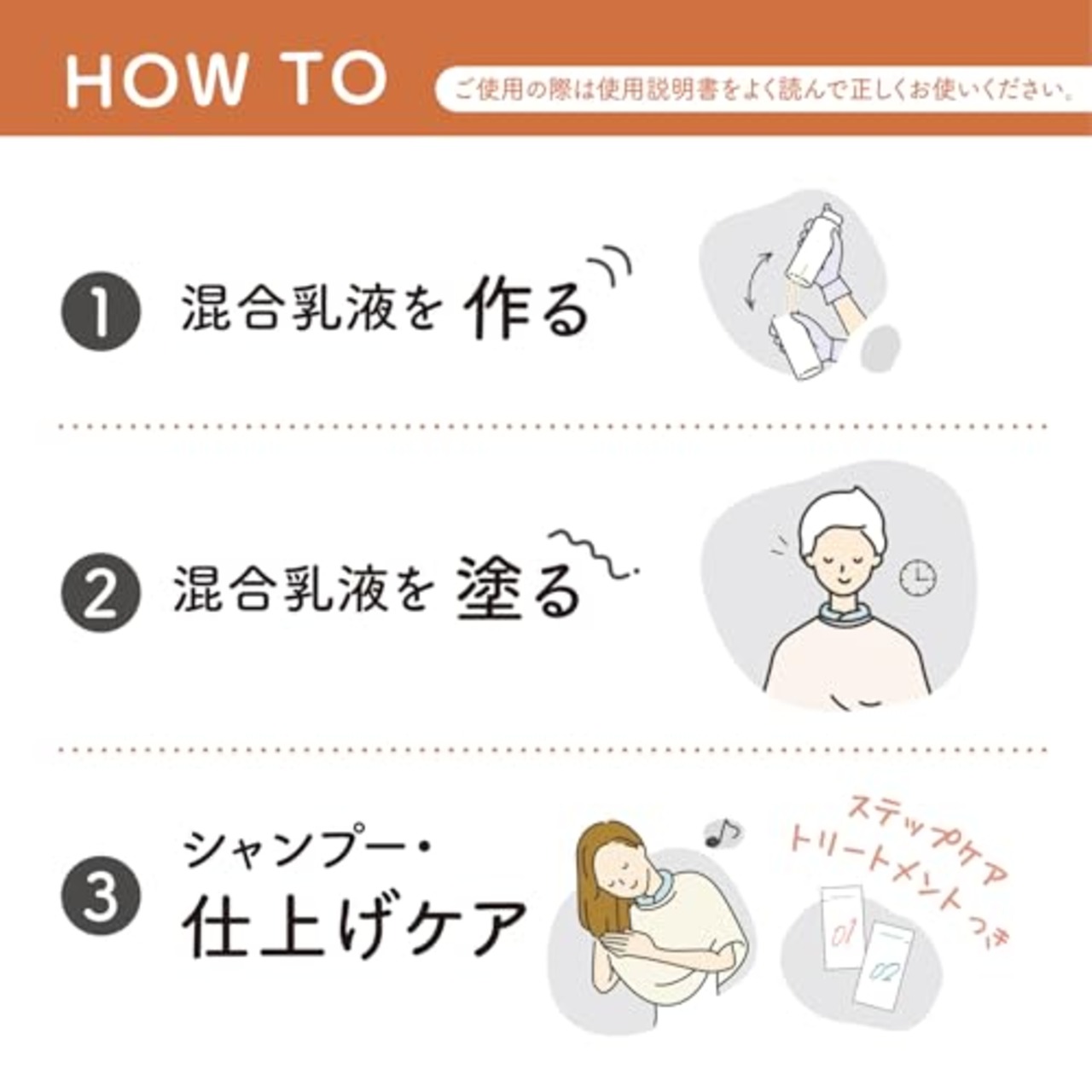 HOW TO

ご使用の際は使用説明書をよく読んで正しくお使いください。

1 混合乳液を 作る

2 混合乳液を 塗る

3 シャンプー・仕上げケア

ステップケア トリートメントつき

01

02