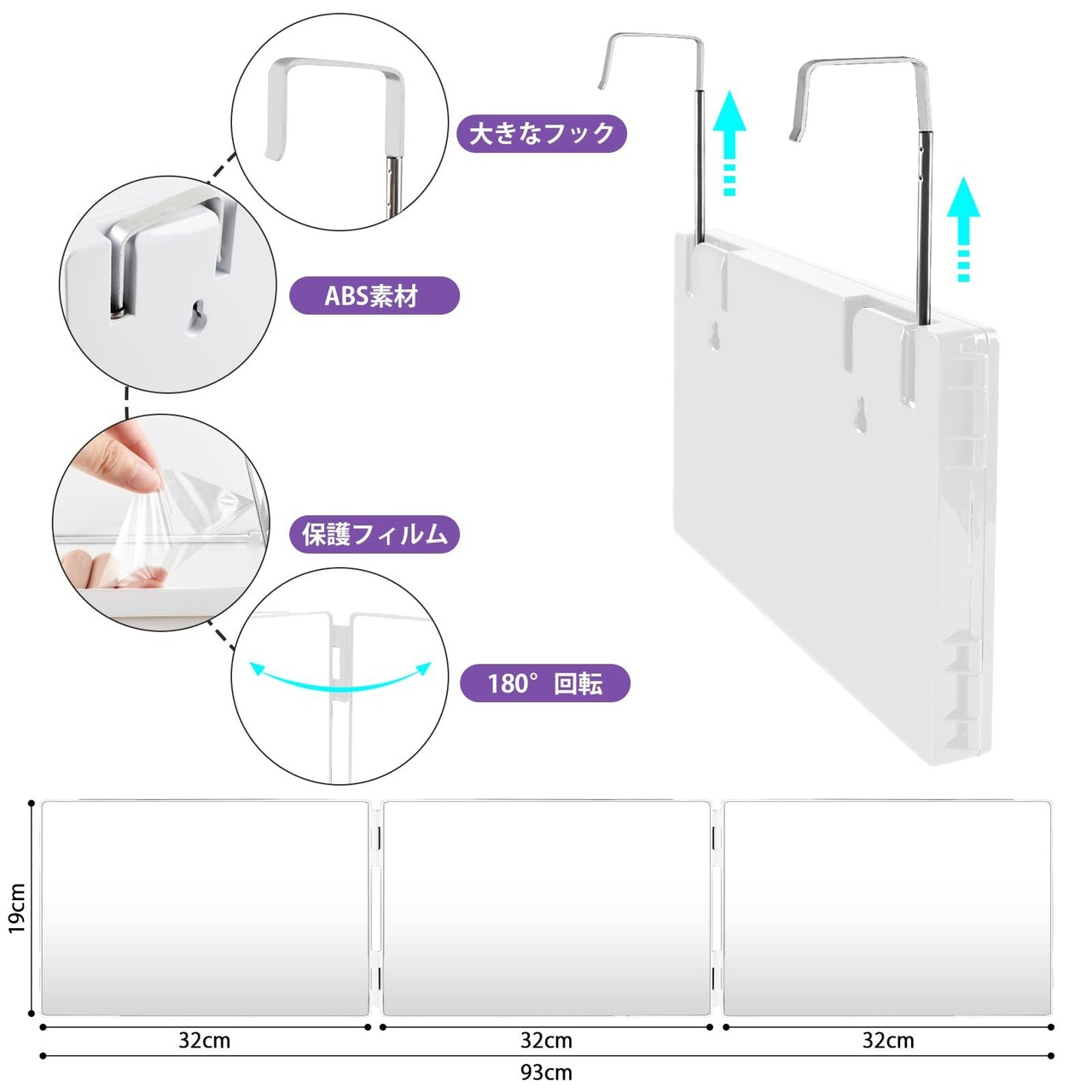 大きなフック

ABS素材

保護フィルム

180° 回転

19cm

32cm

32cm

32cm

93cm