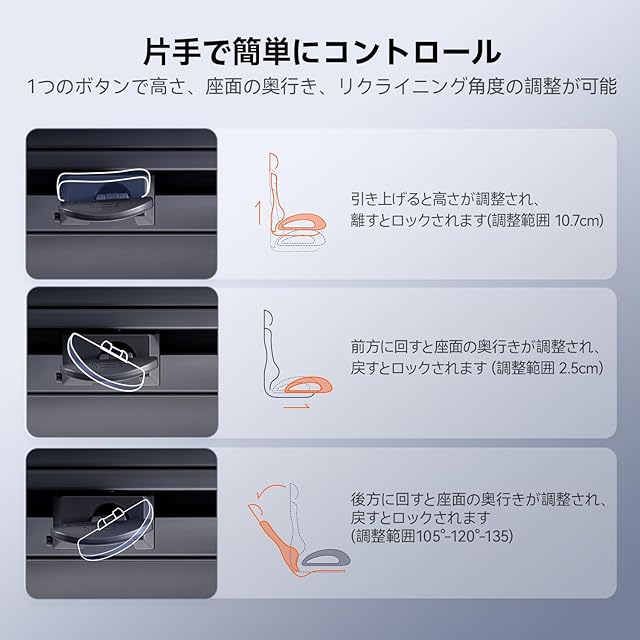 片手で簡単にコントロール

1つのボタンで高さ、座面の奥行き、リクライニング角度の調整が可能

引き上げると高さが調整され、離すとロックされます(調整範囲 10.7cm)

前方に回すと座面の奥行きが調整され、戻すとロックされます (調整範囲 2.5cm)

後方に回すと座面の奥行きが調整され、戻すとロックされます (調整範囲105°-120°-135)