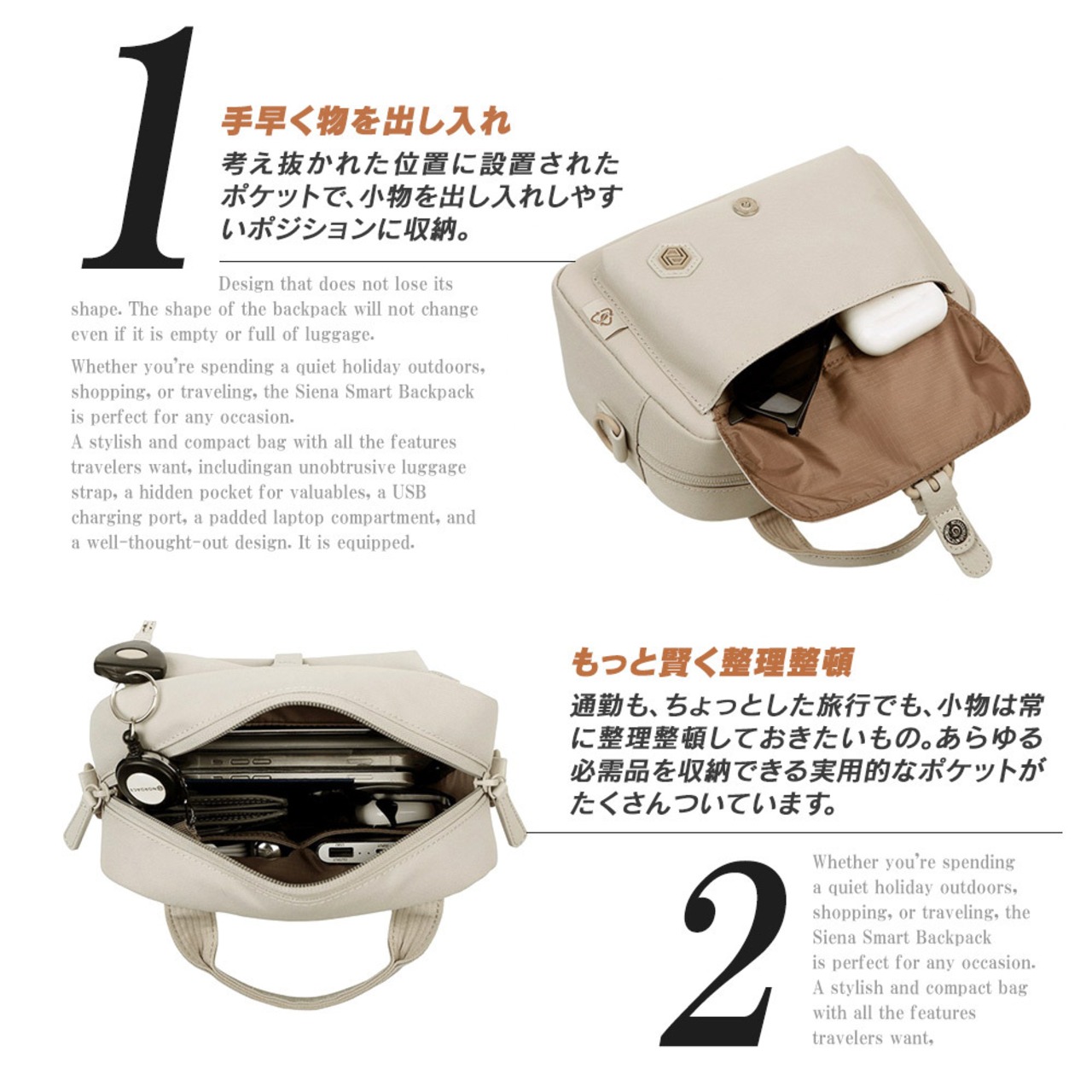 1

手早く物を出し入れ

考え抜かれた位置に設置されたポケットで、小物を出し入れしやすいポジションに収納。

Design that does not lose its shape. The shape of the backpack will not change even if it is empty or full of luggage.

Whether you're spending a quiet holiday outdoors, shopping, or traveling, the Siena Smart Backpack is perfect for any occasion.
A stylish and compact bag with all the features travelers want, includingan unobtrusive luggage strap, a hidden pocket for valuables, a USB charging port, a padded laptop compartment, and a well-thought-out design. It is equipped.

もっと賢く整理整頓

通勤も、ちょっとした旅行でも、小物は常に整理整頓しておきたいもの。あらゆる必需品を収納できる実用的なポケットがたくさんついています。

2

Whether you're spending a quiet holiday outdoors, shopping, or traveling, the Siena Smart Backpack is perfect for any occasion. A stylish and compact bag with all the features travelers want,