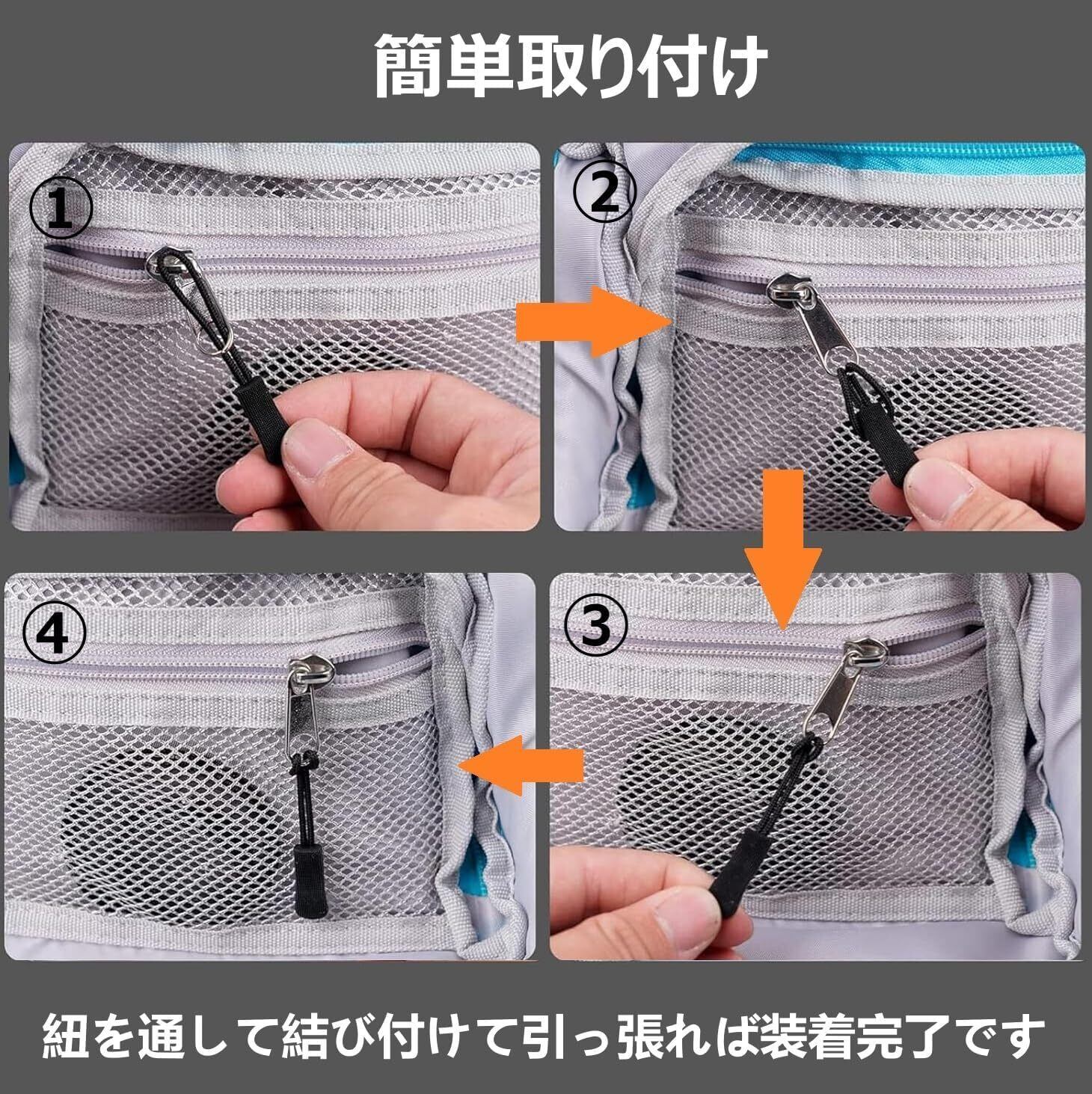 簡単取り付け

①

②

④

③

紐を通して結び付けて引っ張れば装着完了です